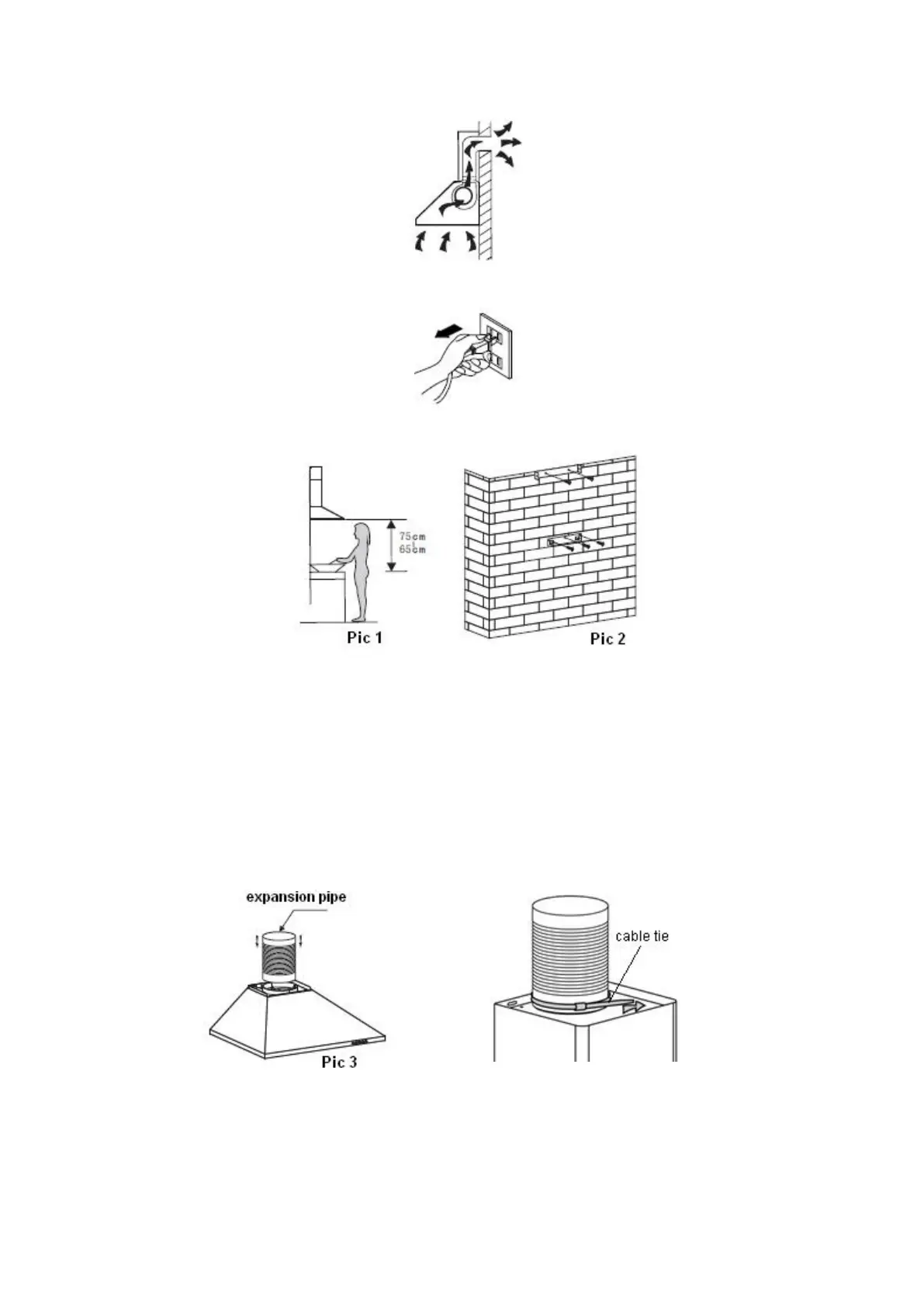 75cm
65cm

Pic 1

Pic 2

expansion pipe

Pic 3

cable tie