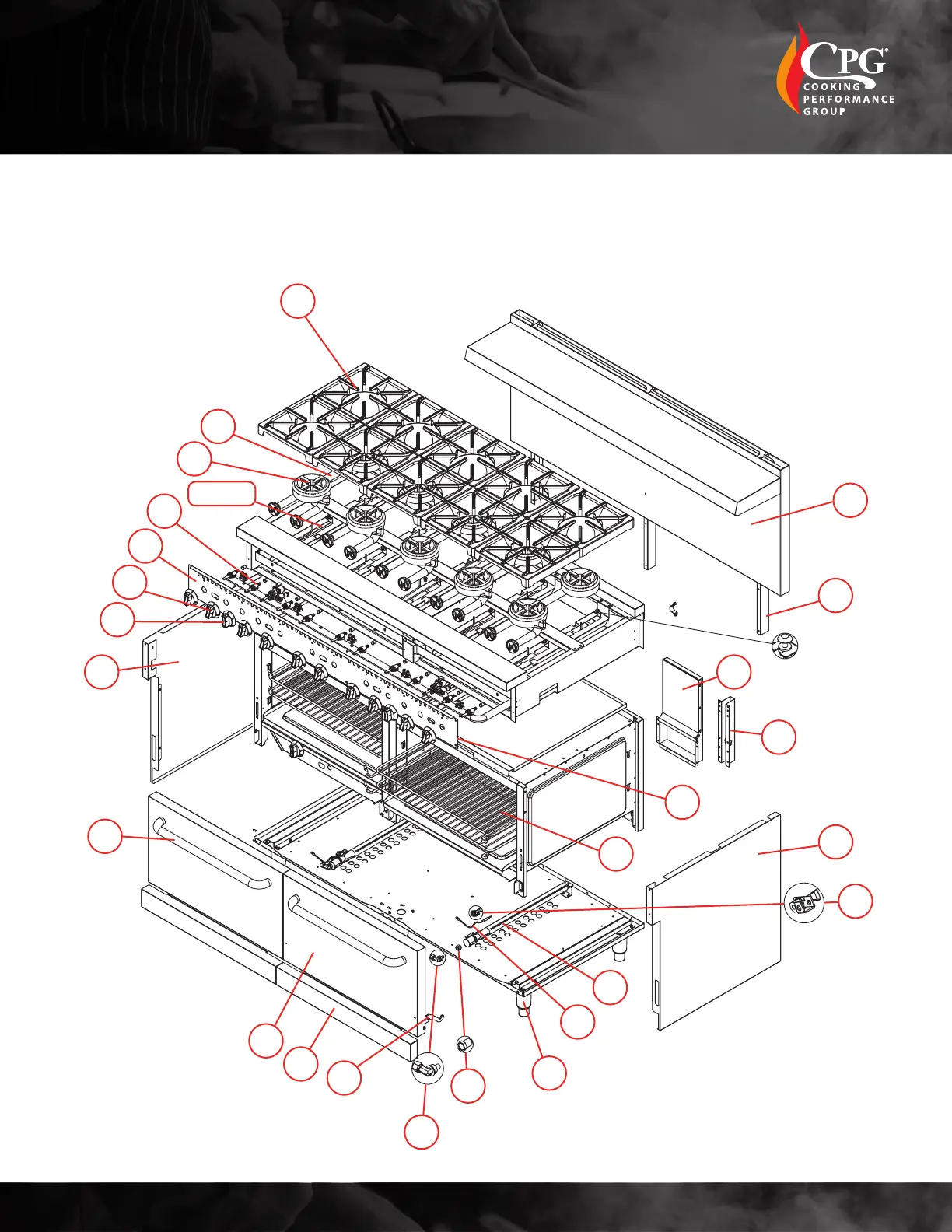 CPG®
COOKING
PERFORMANCE
GROUP