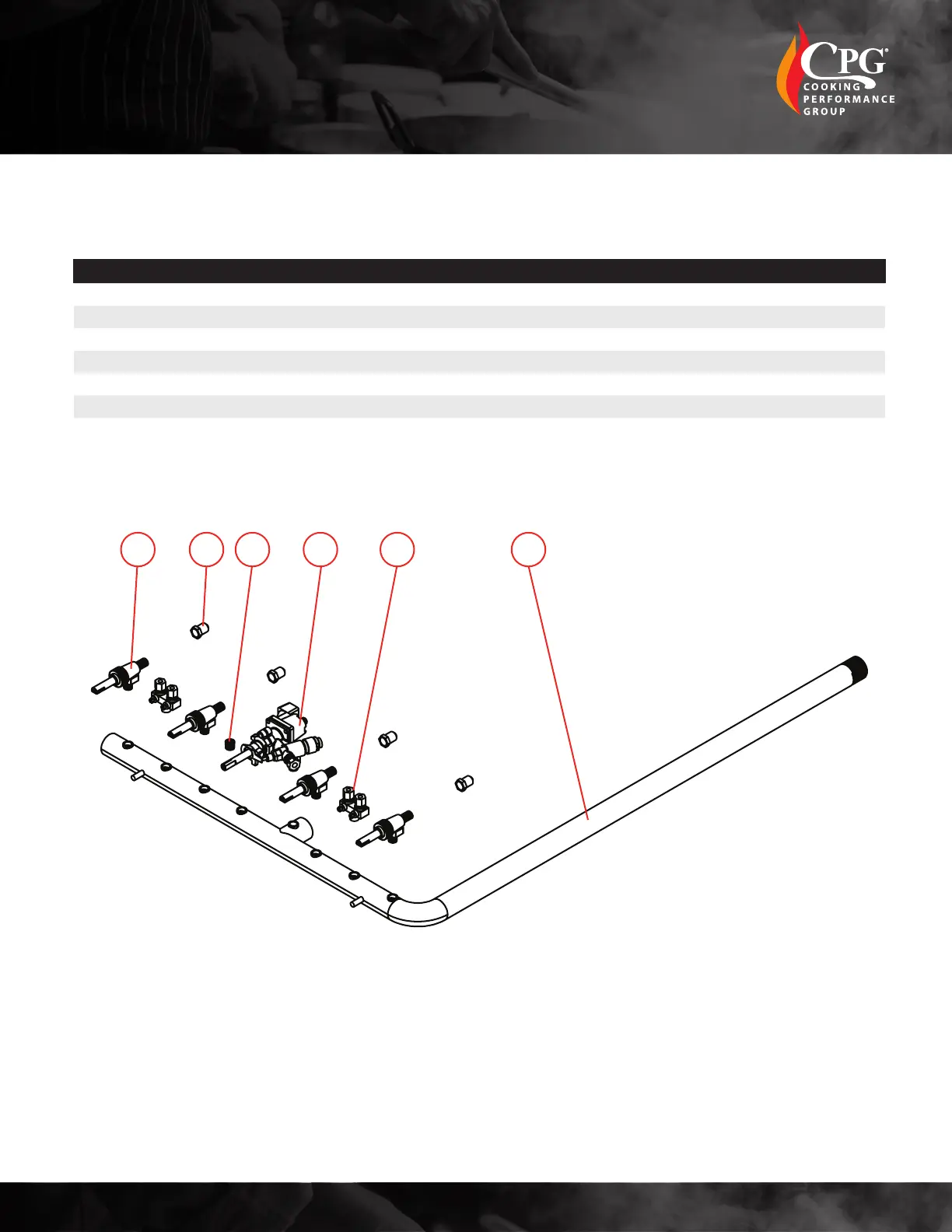 CPG®
COOKING
PERFORMANCE
GROUP