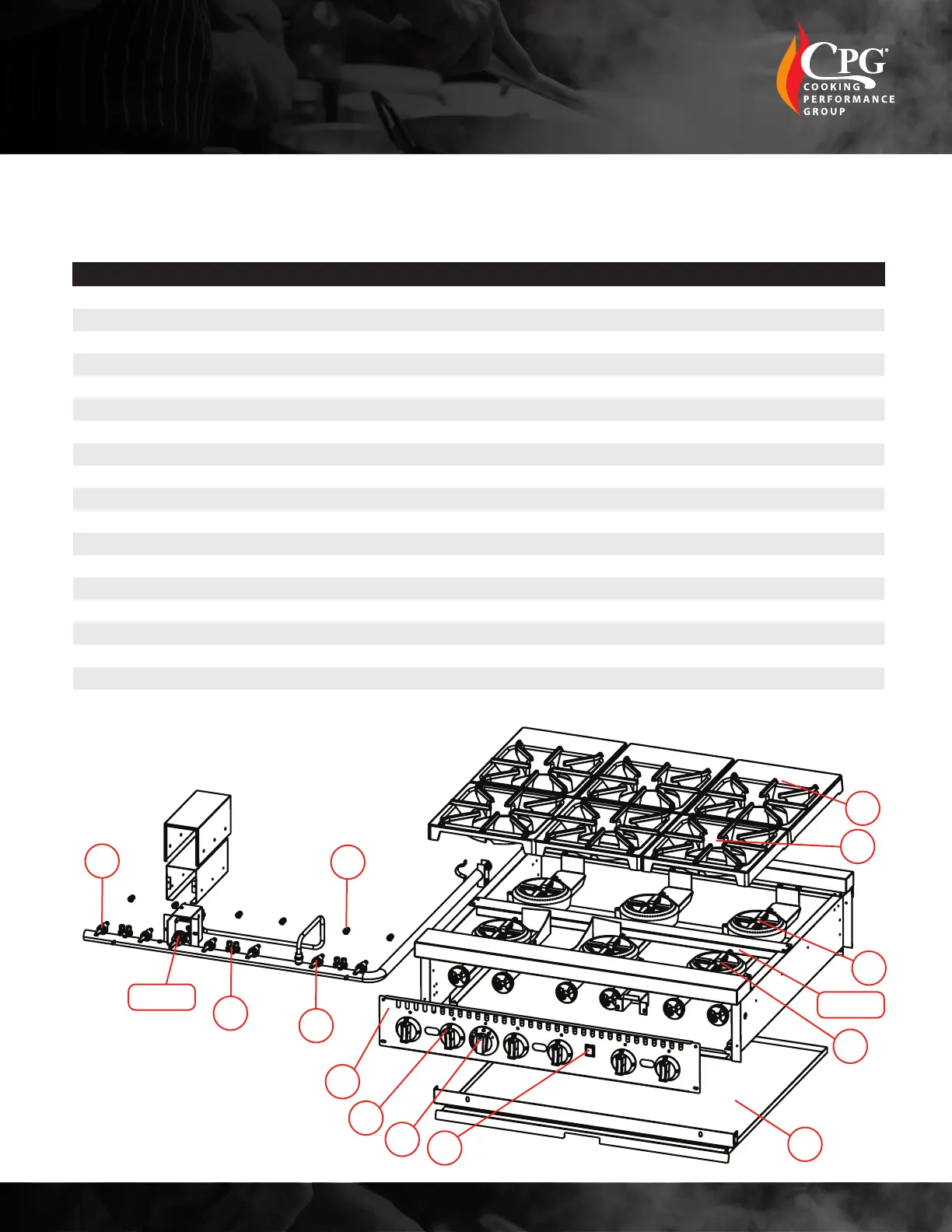 CPG®
COOKING
PERFORMANCE
GROUP