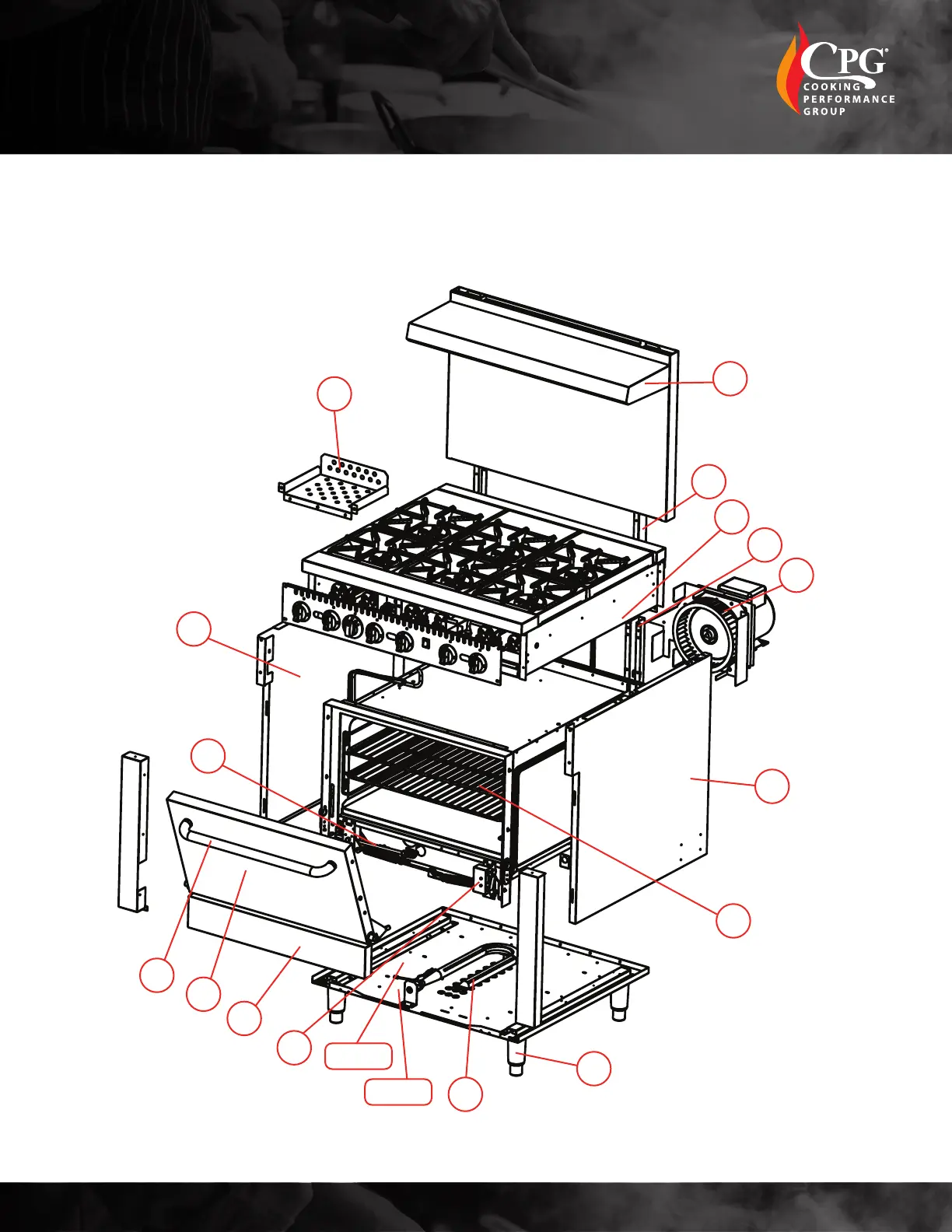 CPG®
COOKING
PERFORMANCE
GROUP