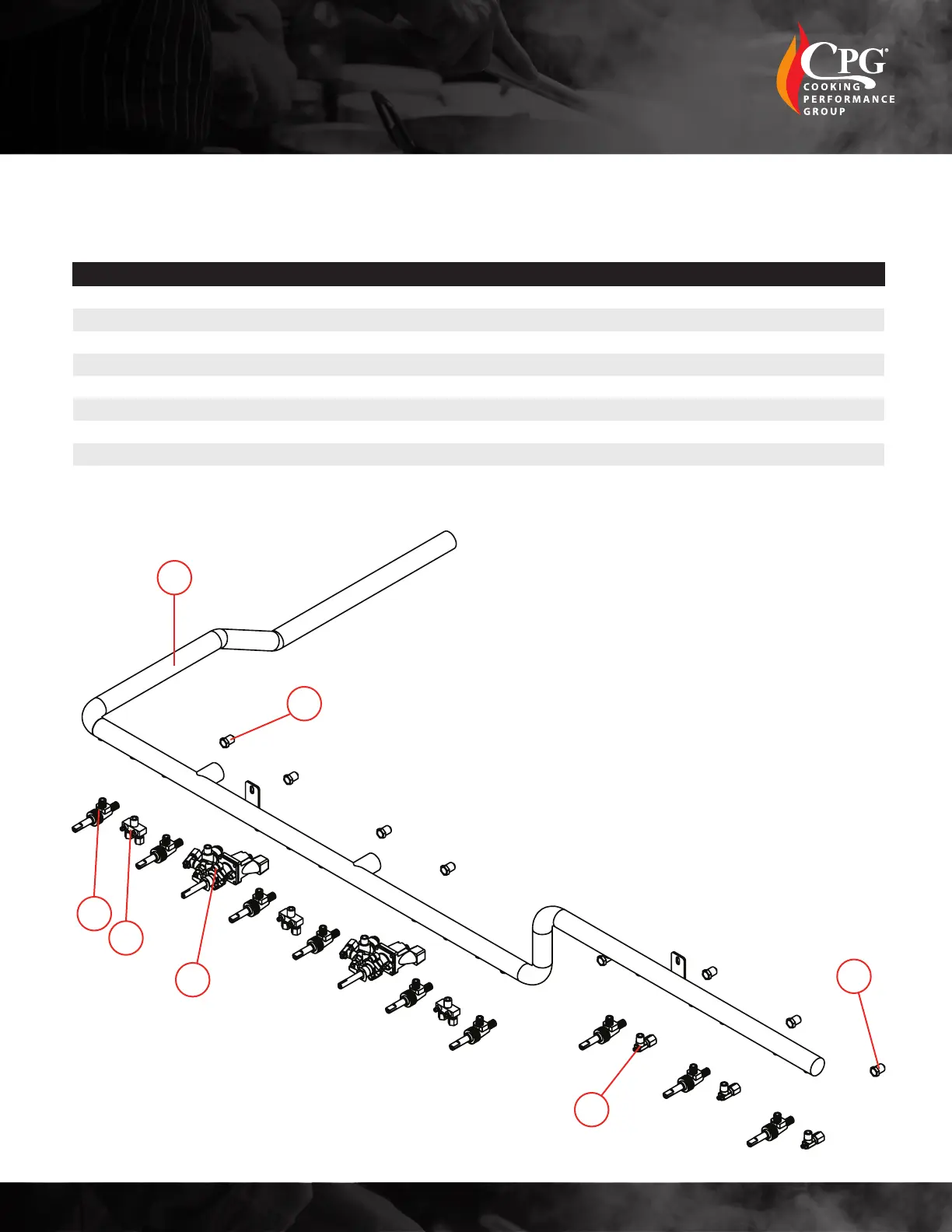 CPG®
COOKING
PERFORMANCE
GROUP