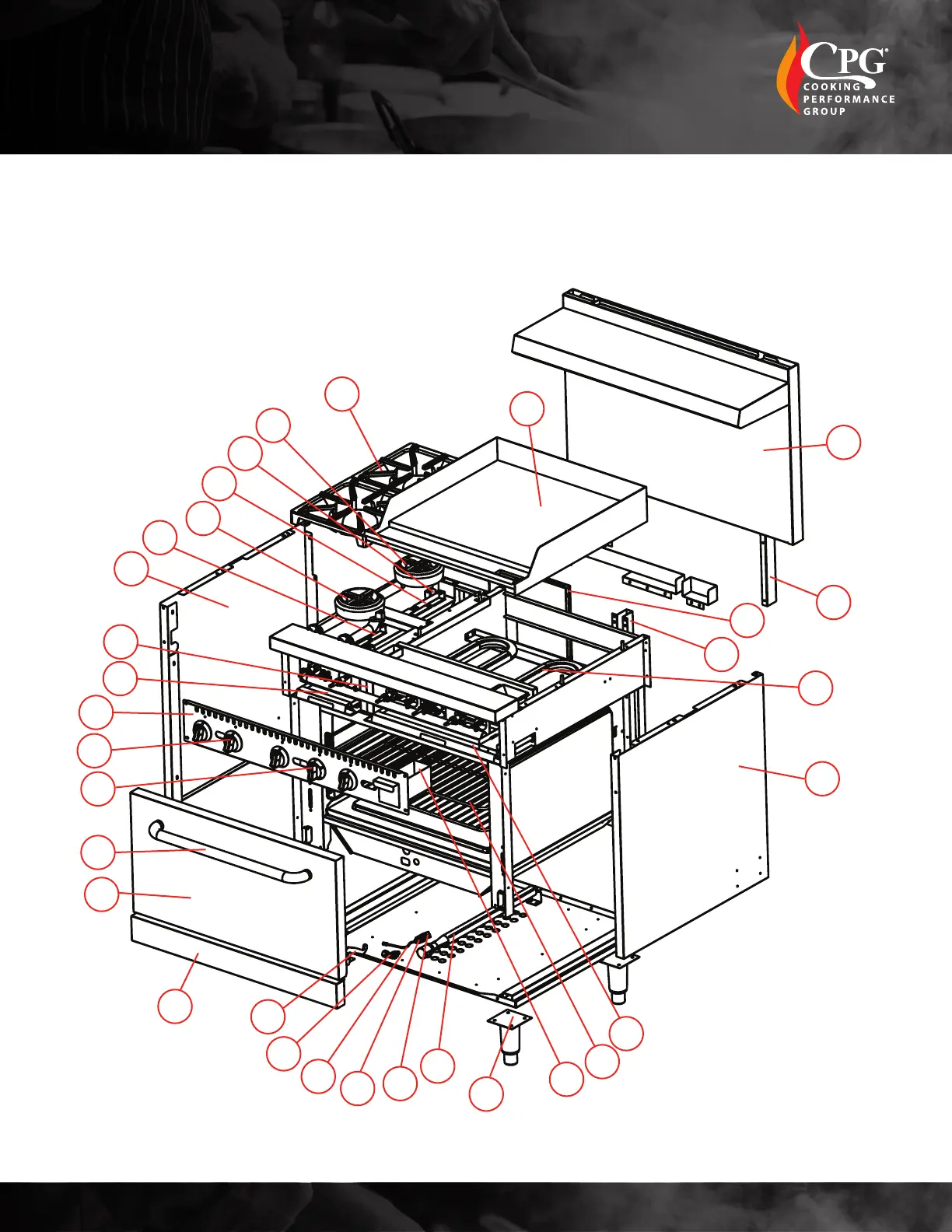 CPG®
COOKING
PERFORMANCE
GROUP