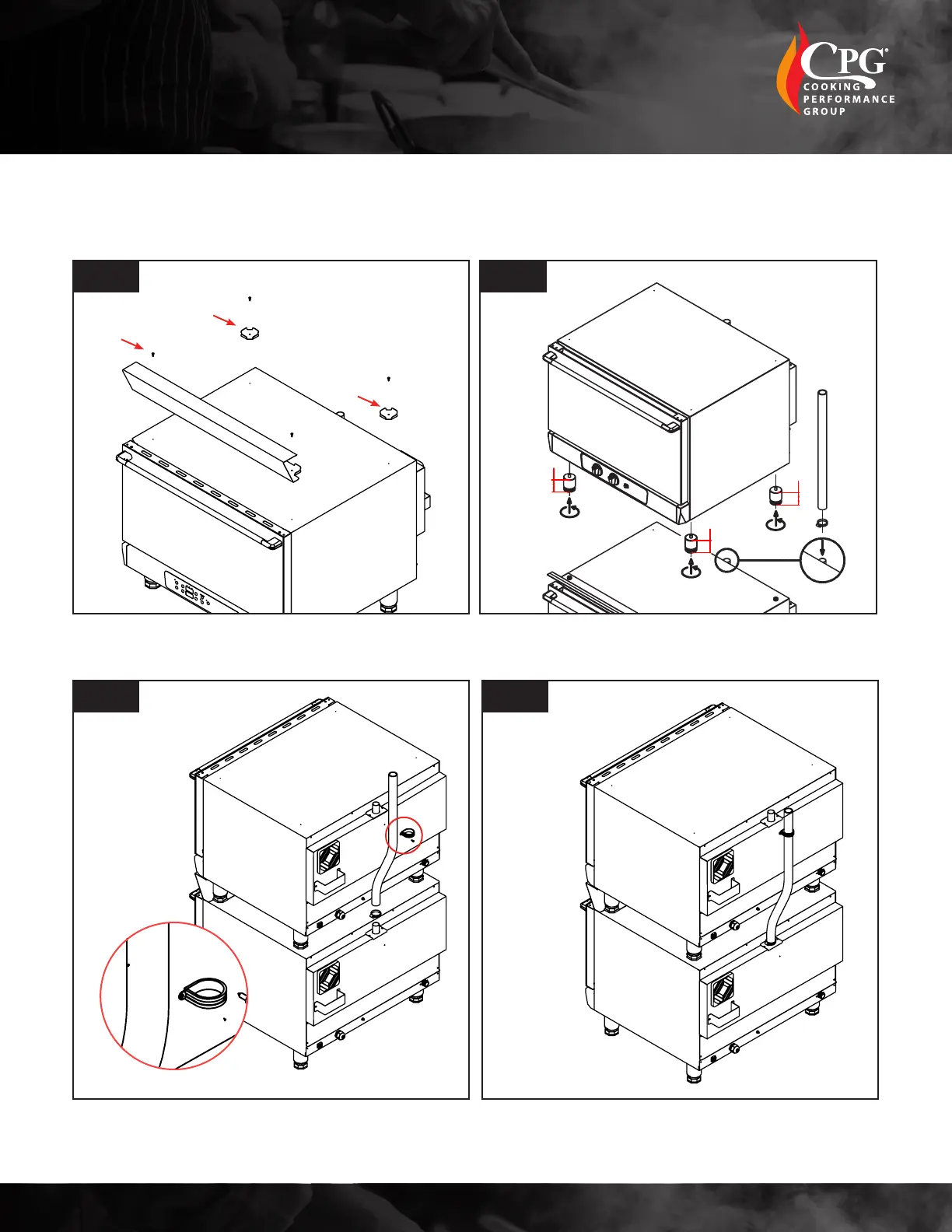 CPG®
COOKING
PERFORMANCE
GROUP