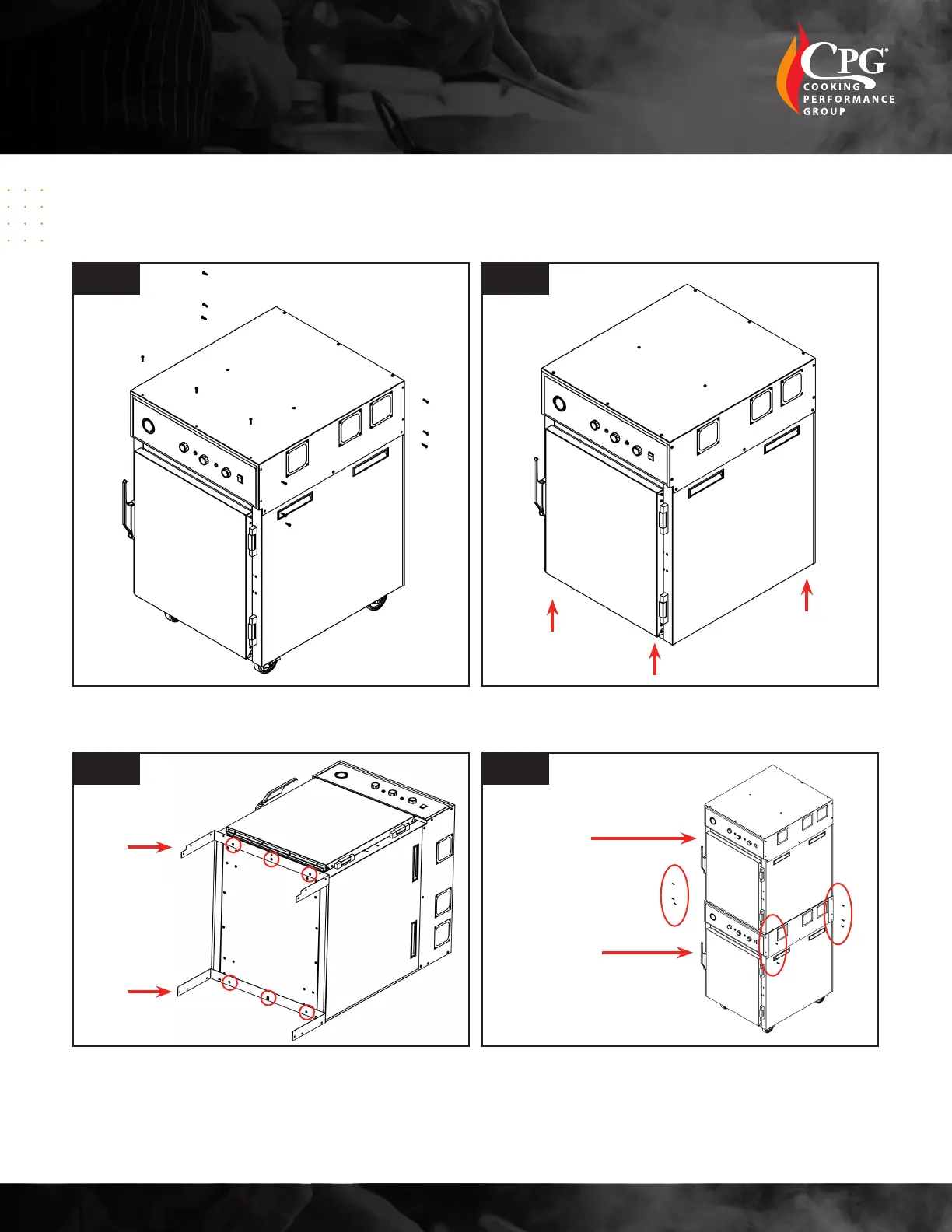 CPG®
COOKING
PERFORMANCE
GROUP