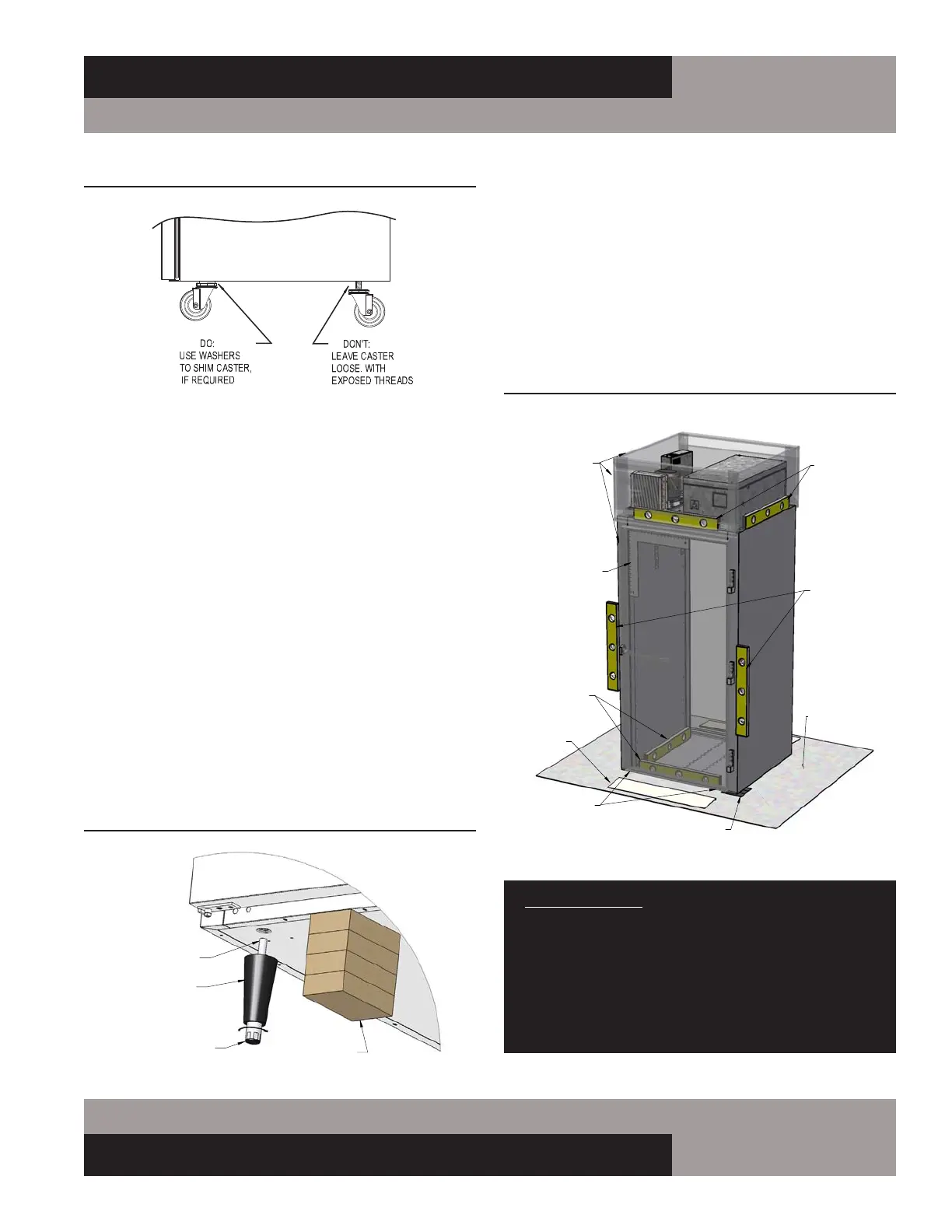 DO:
USE WASHERS
TO SHIM CASTER,
IF REQUIRED

DON'T:
LEAVE CASTER
LOOSE. WITH
EXPOSED THREADS