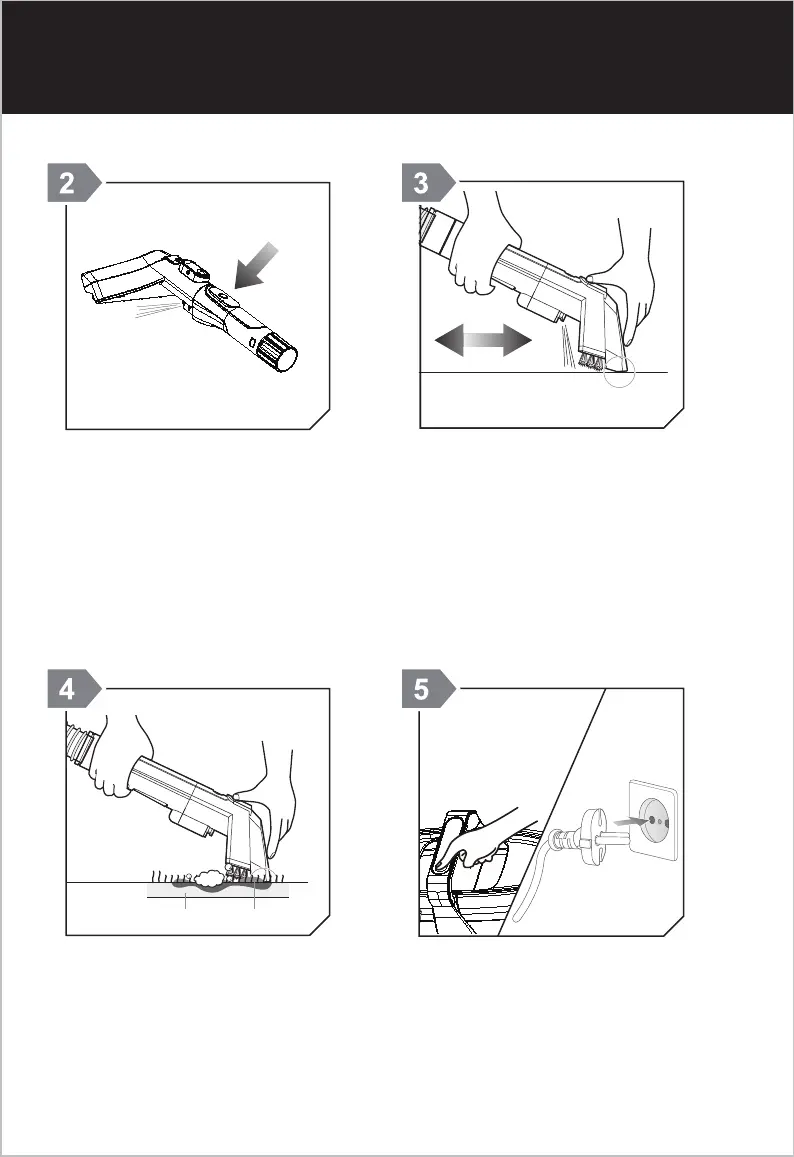 2

3

4

5