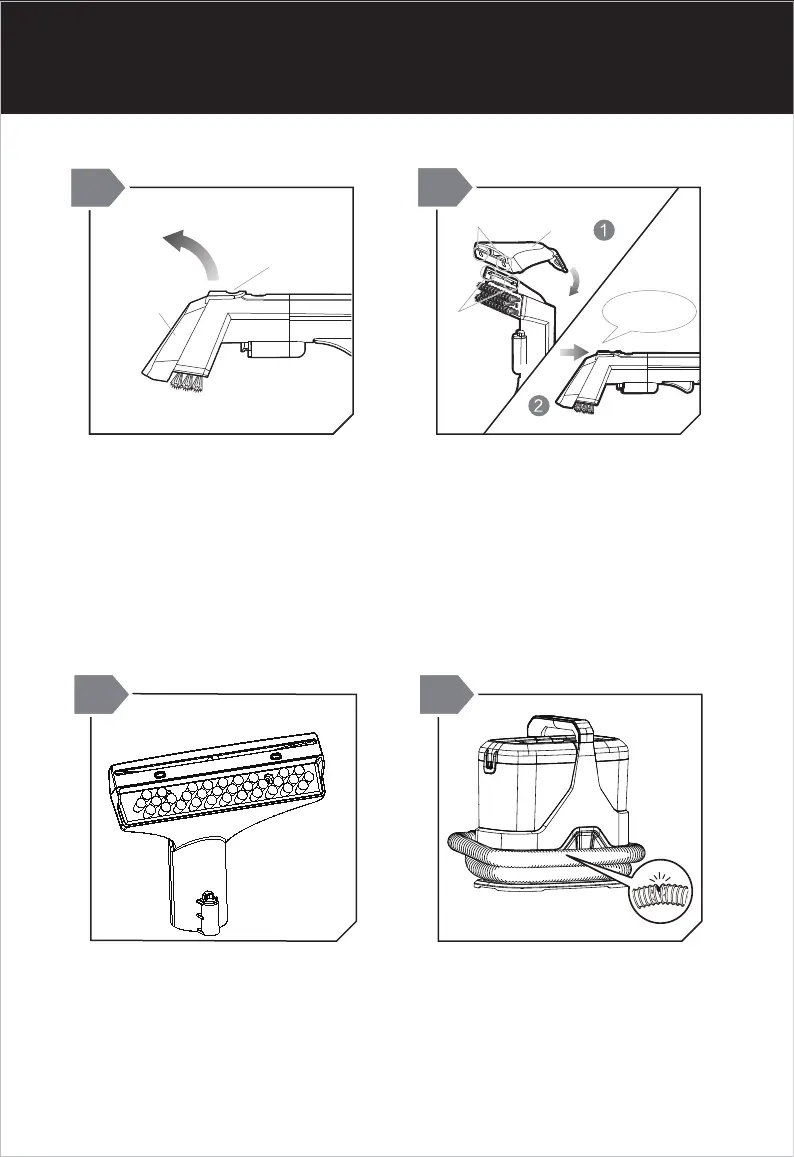 1

2