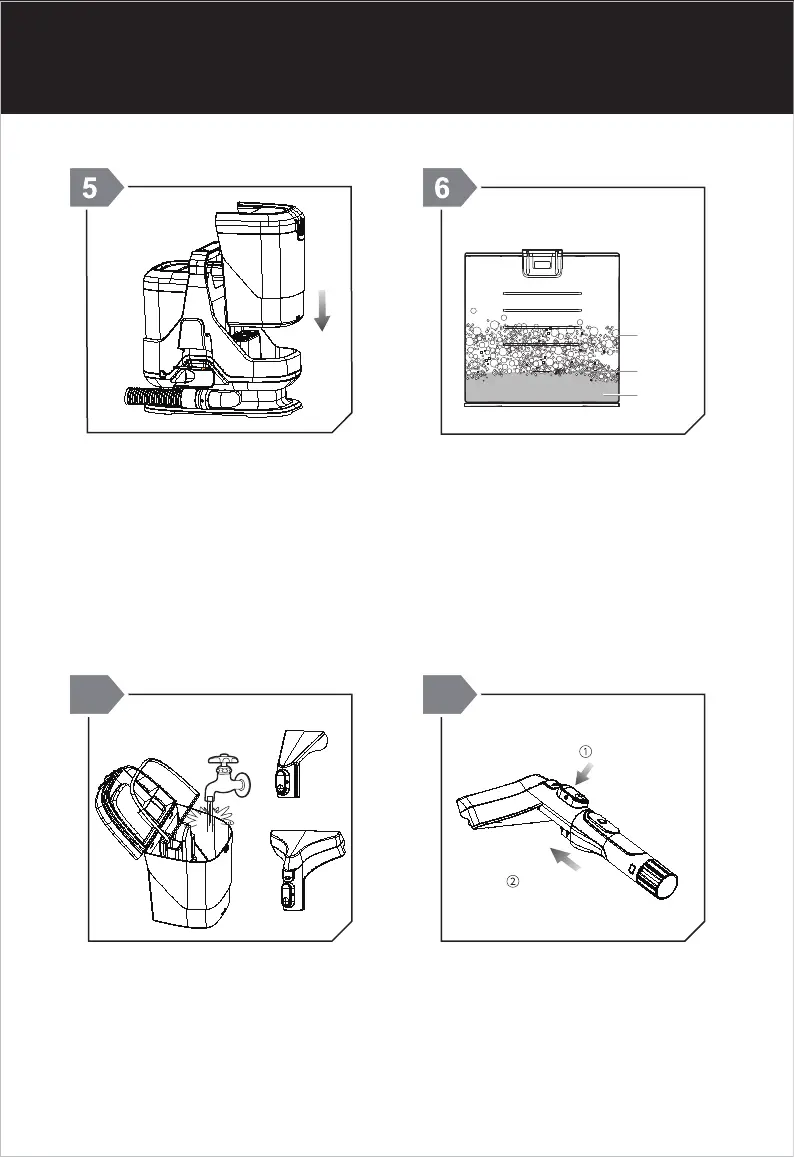 5

6

①

②