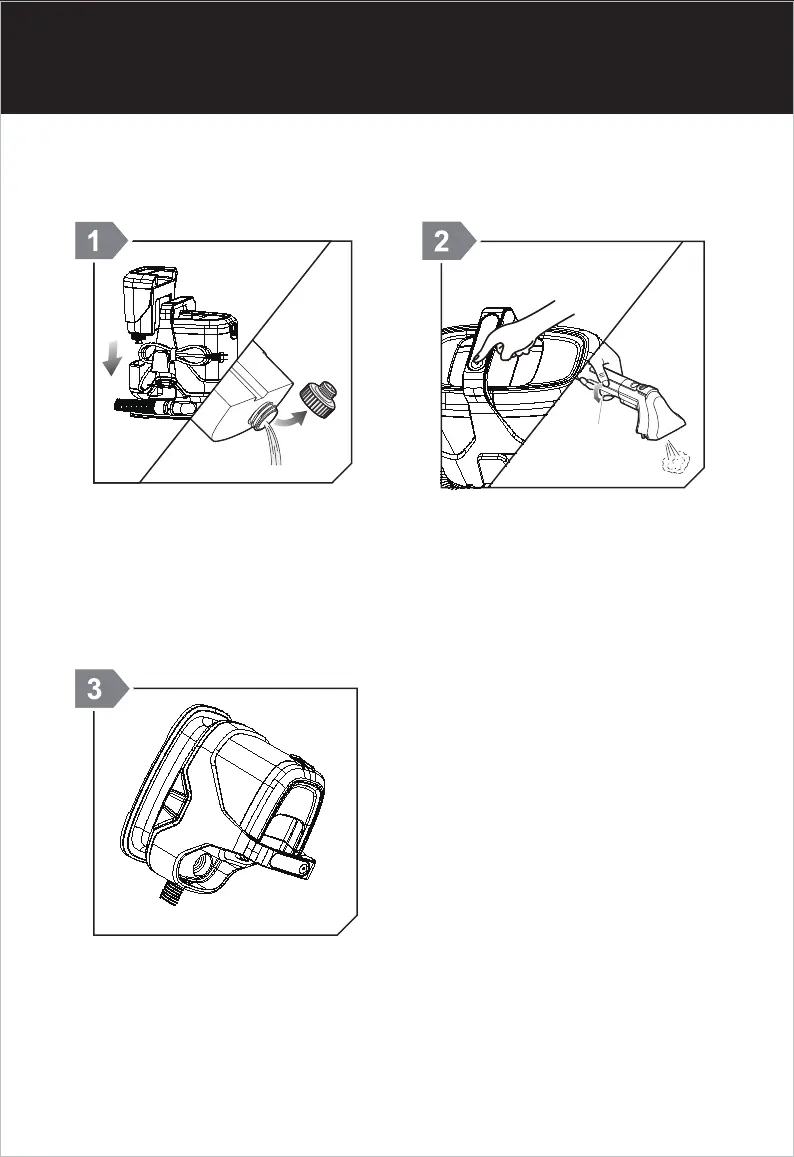 1

2

3