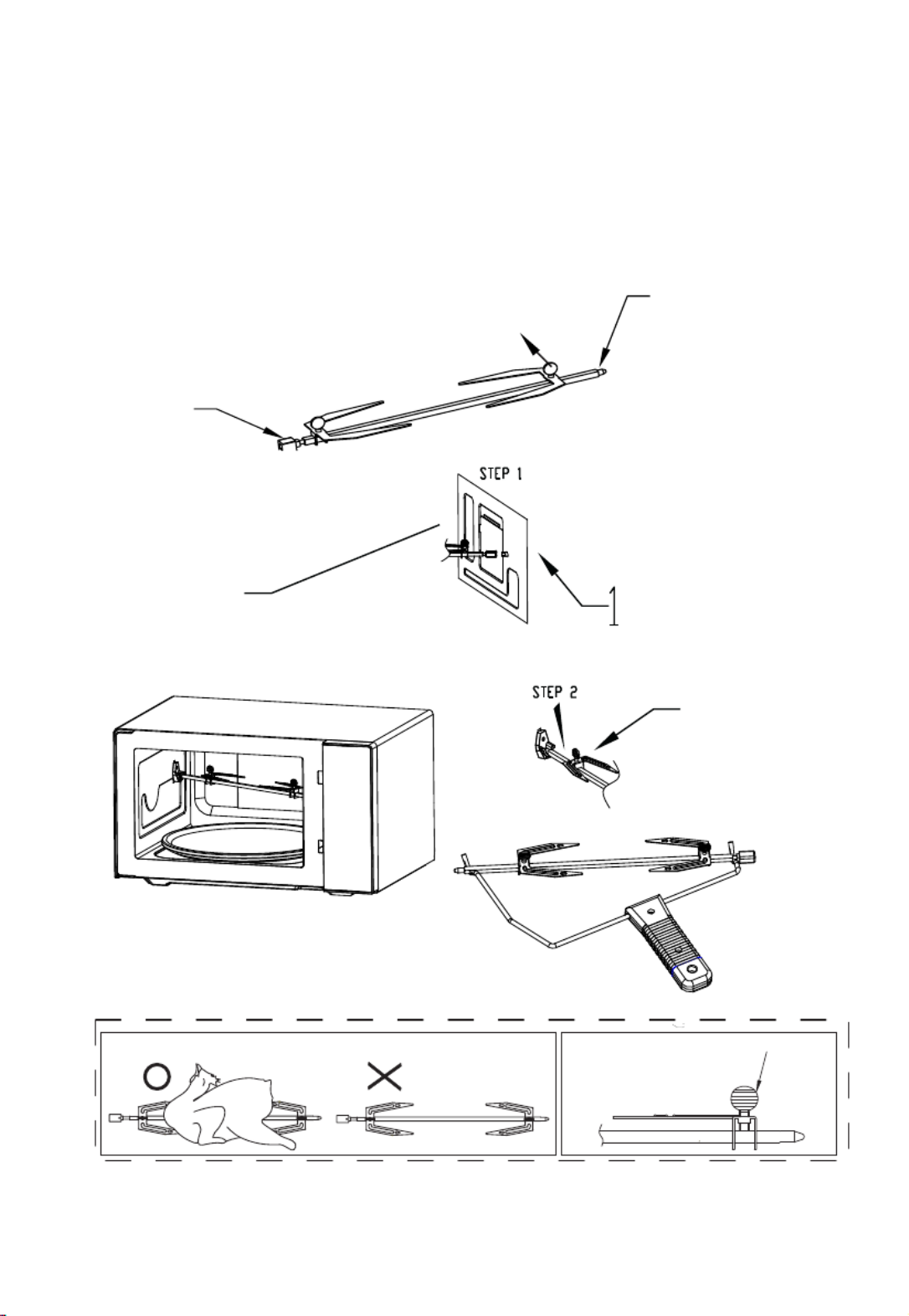 STEP 1

1

STEP 2