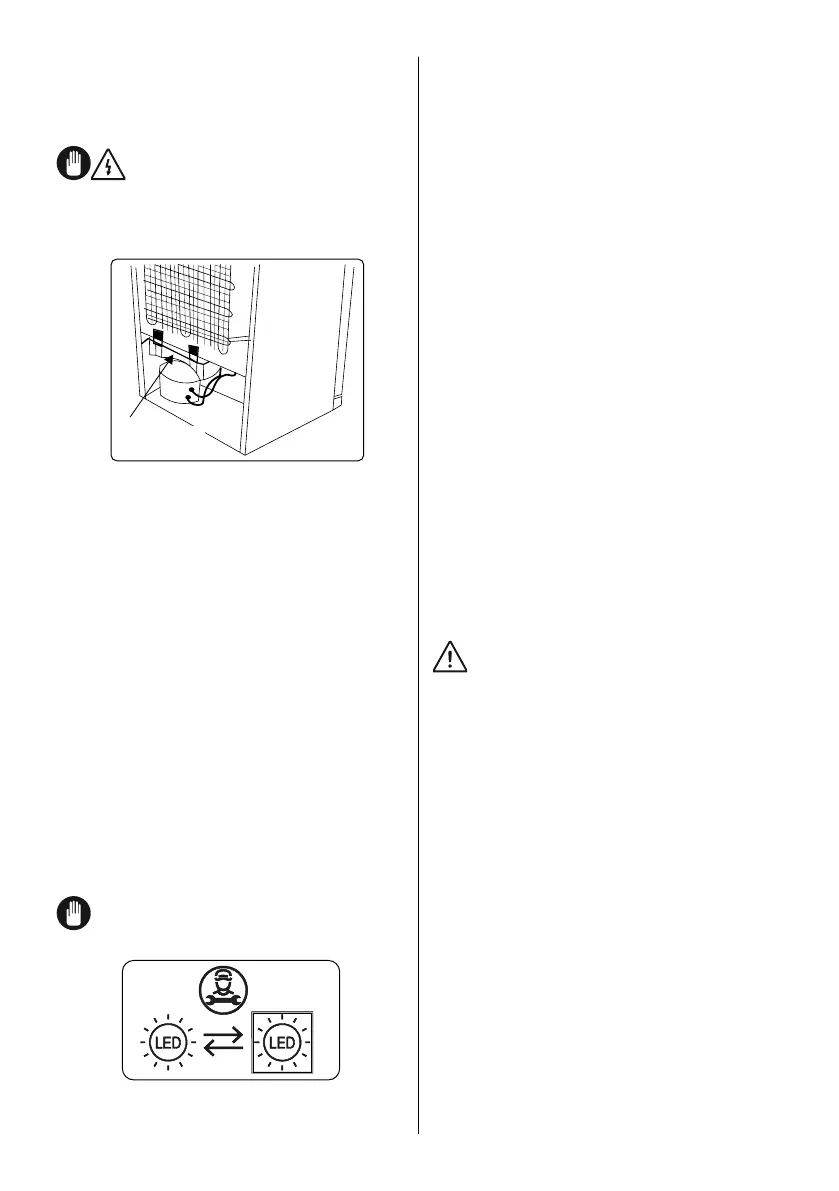 LED

LED