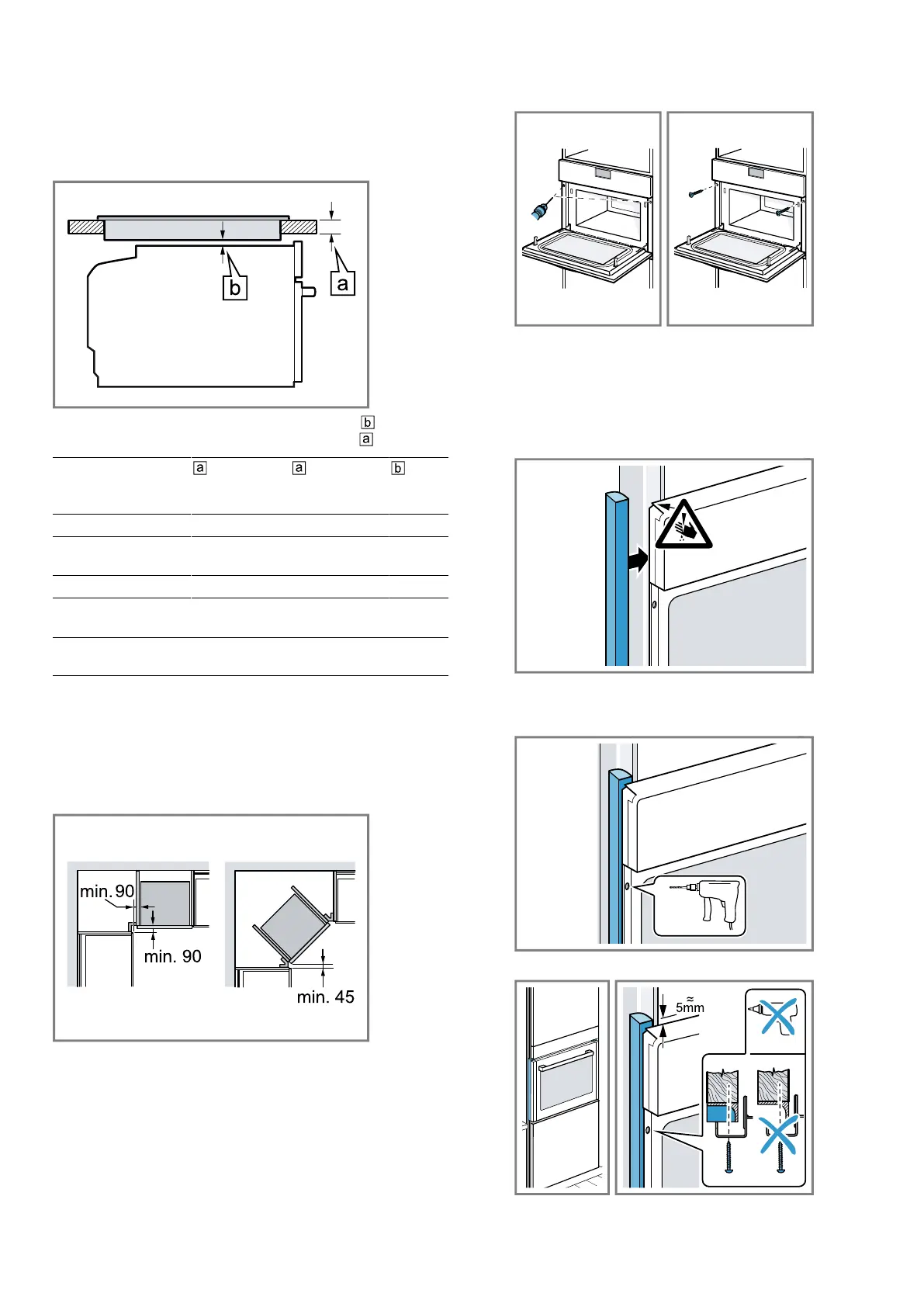 b

a

b

a

a

a

b

min. 90

min. 90

min. 45

≈
5mm