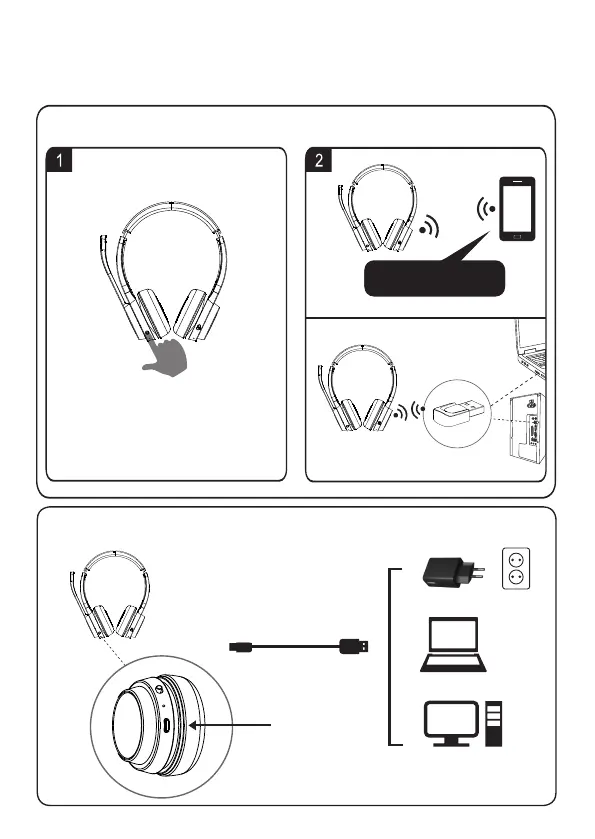 1

2