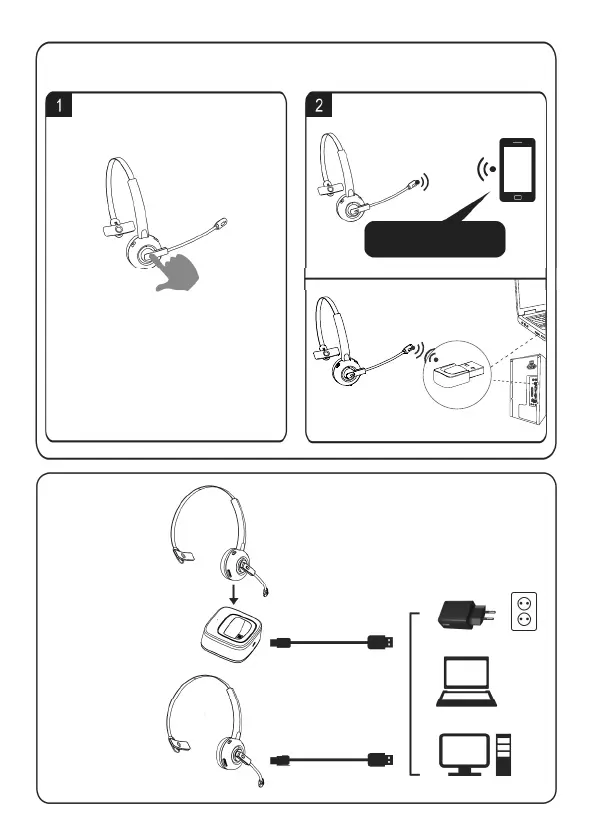 1

2