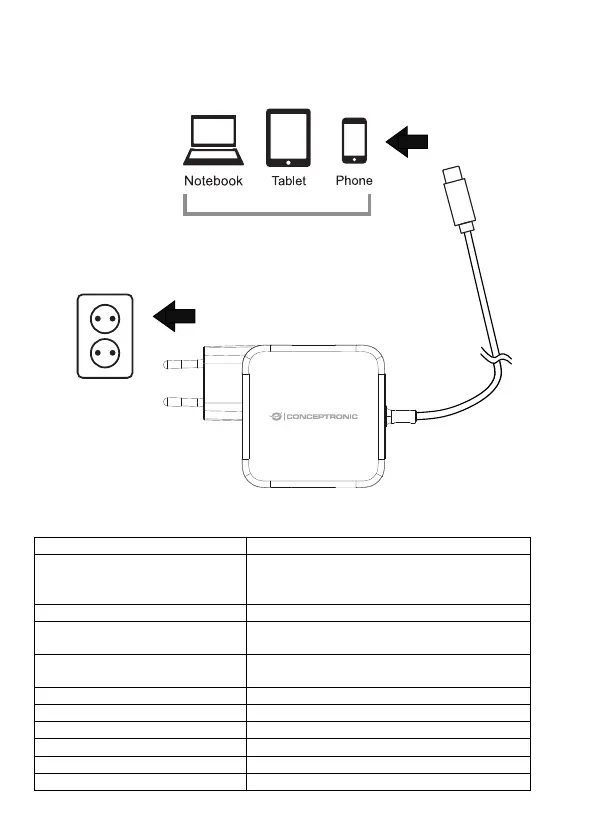 Notebook Tablet Phone

CONCEPTRONIC