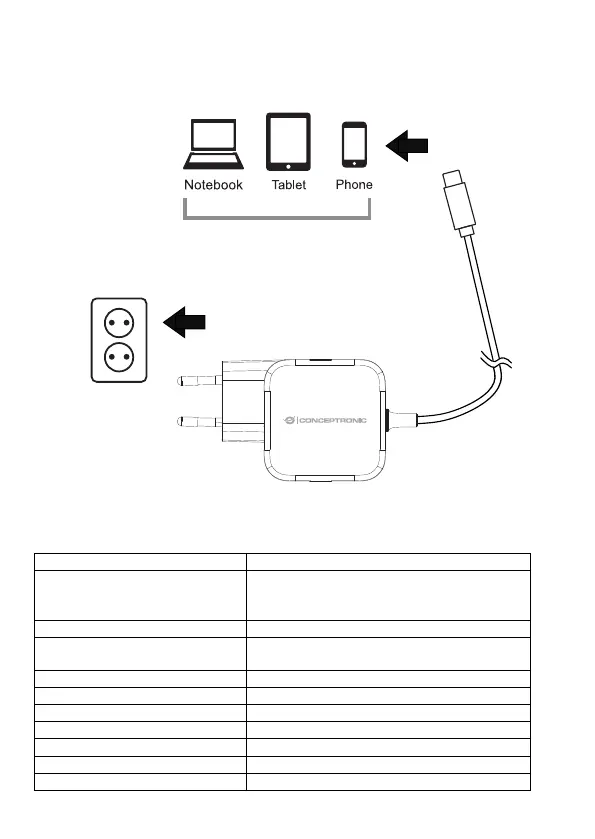 Notebook Tablet Phone

CONCEPTRONIC