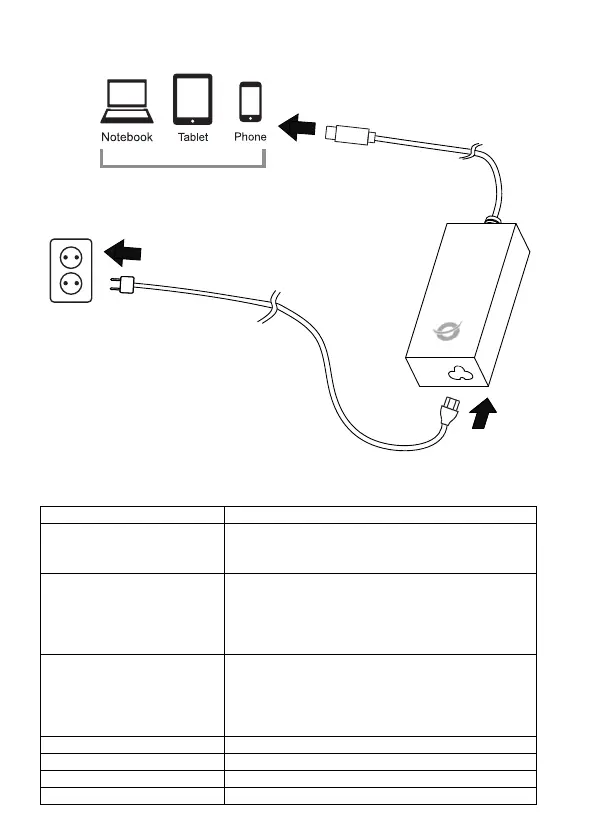 Notebook Tablet Phone