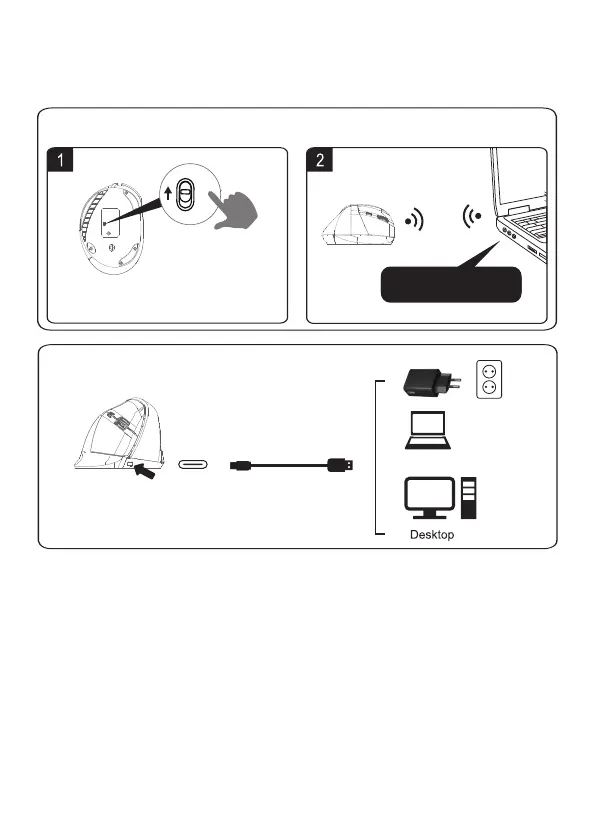 1

2

Desktop