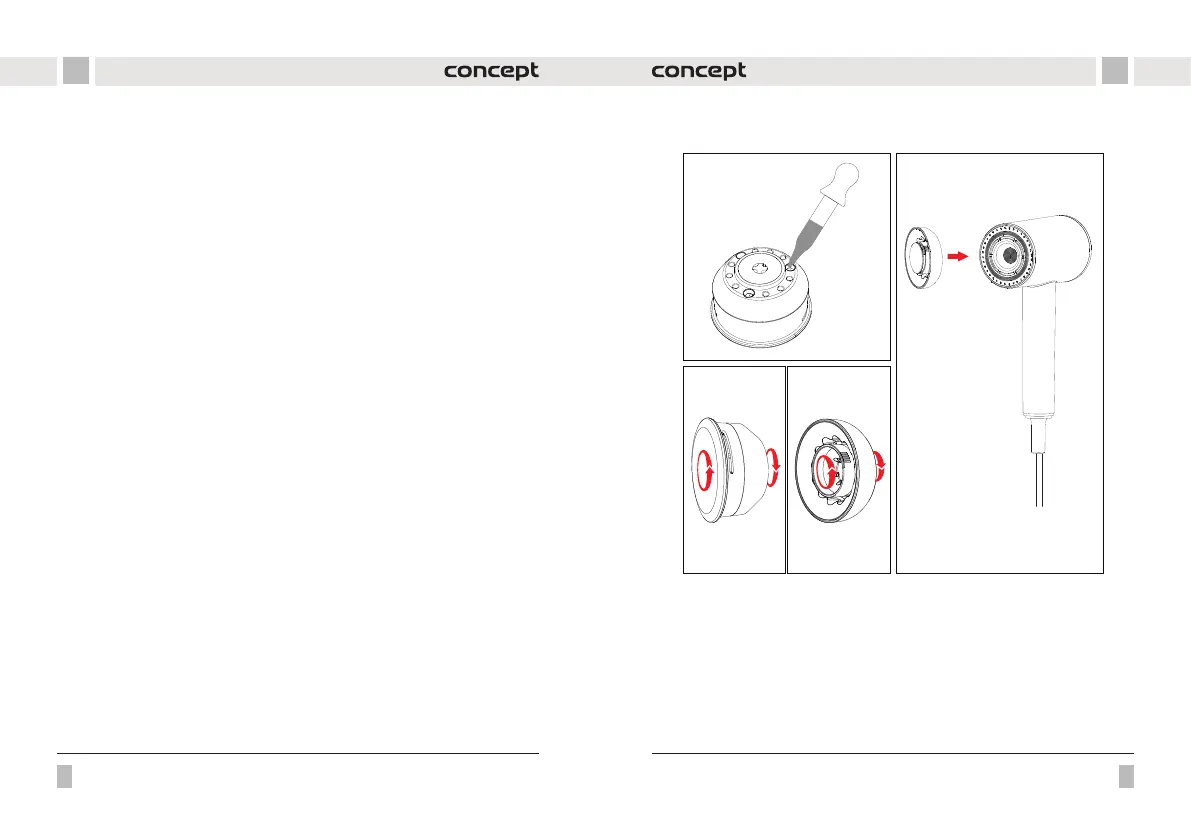 concept

concept