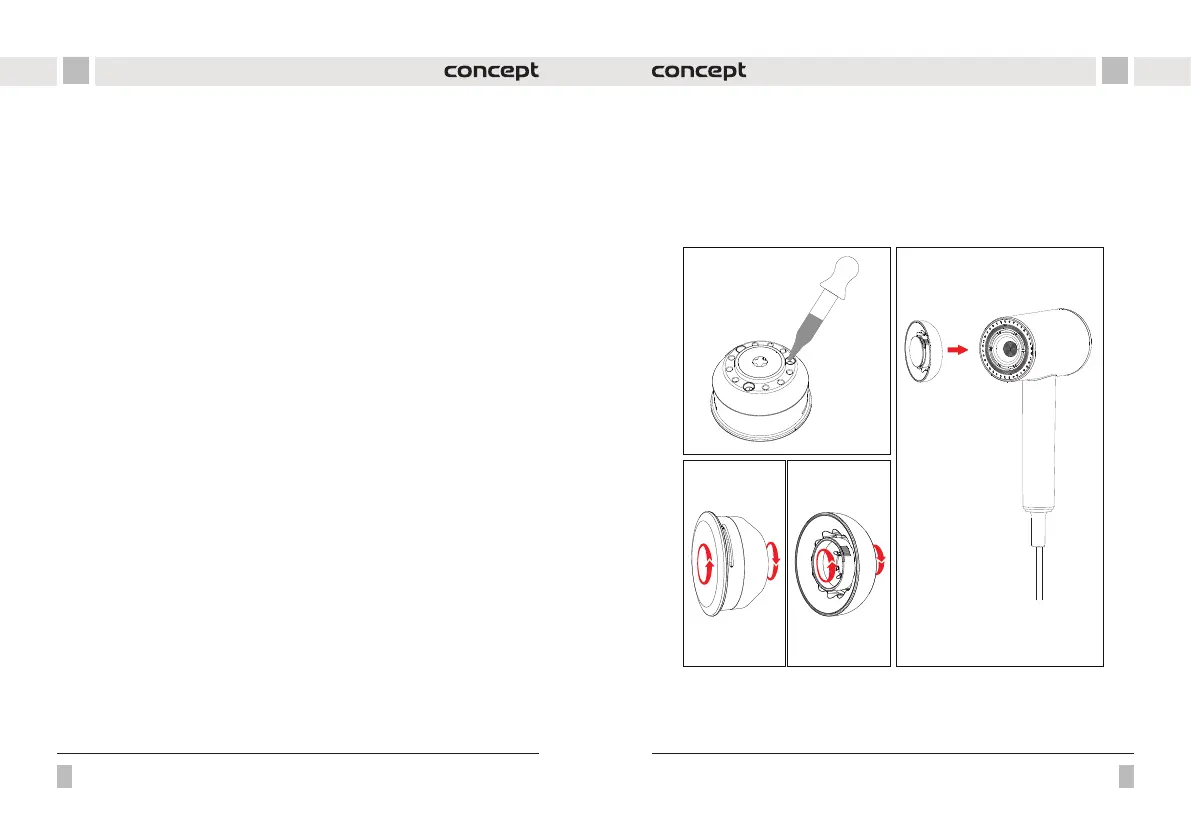 concept

concept