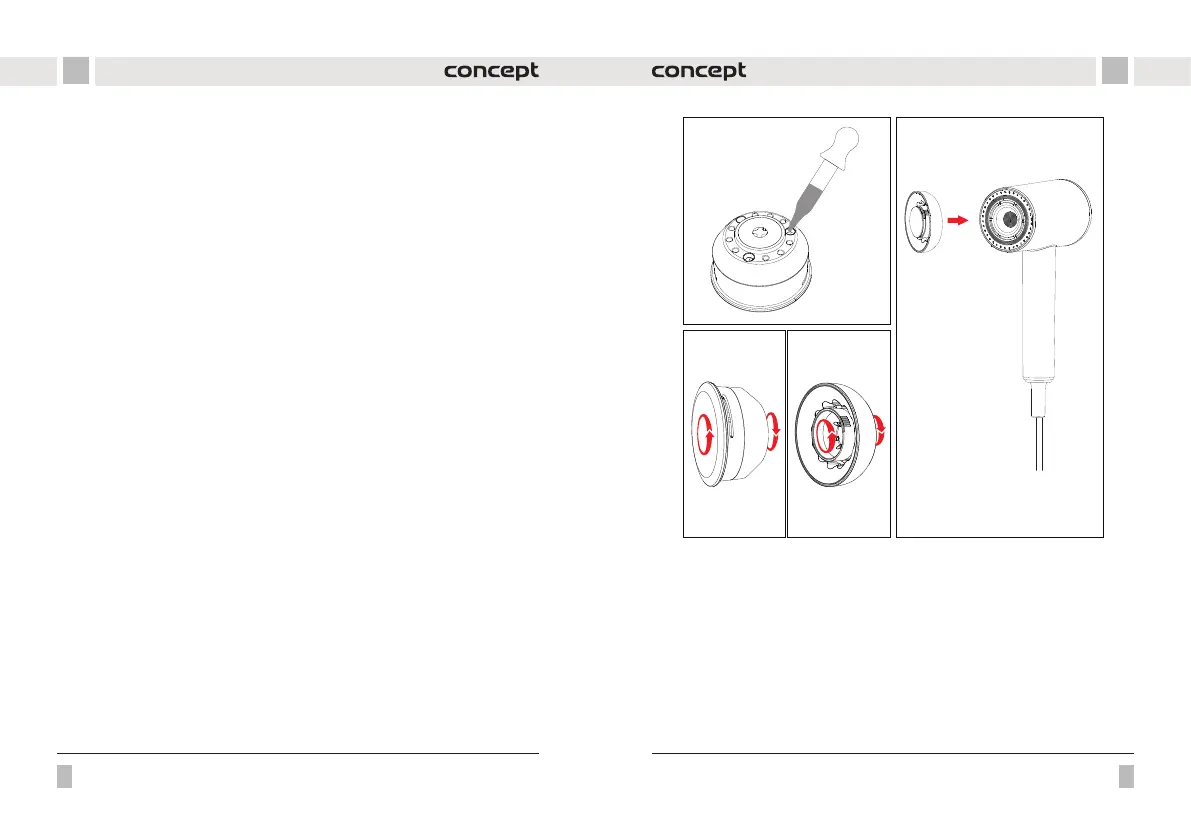 concept

concept