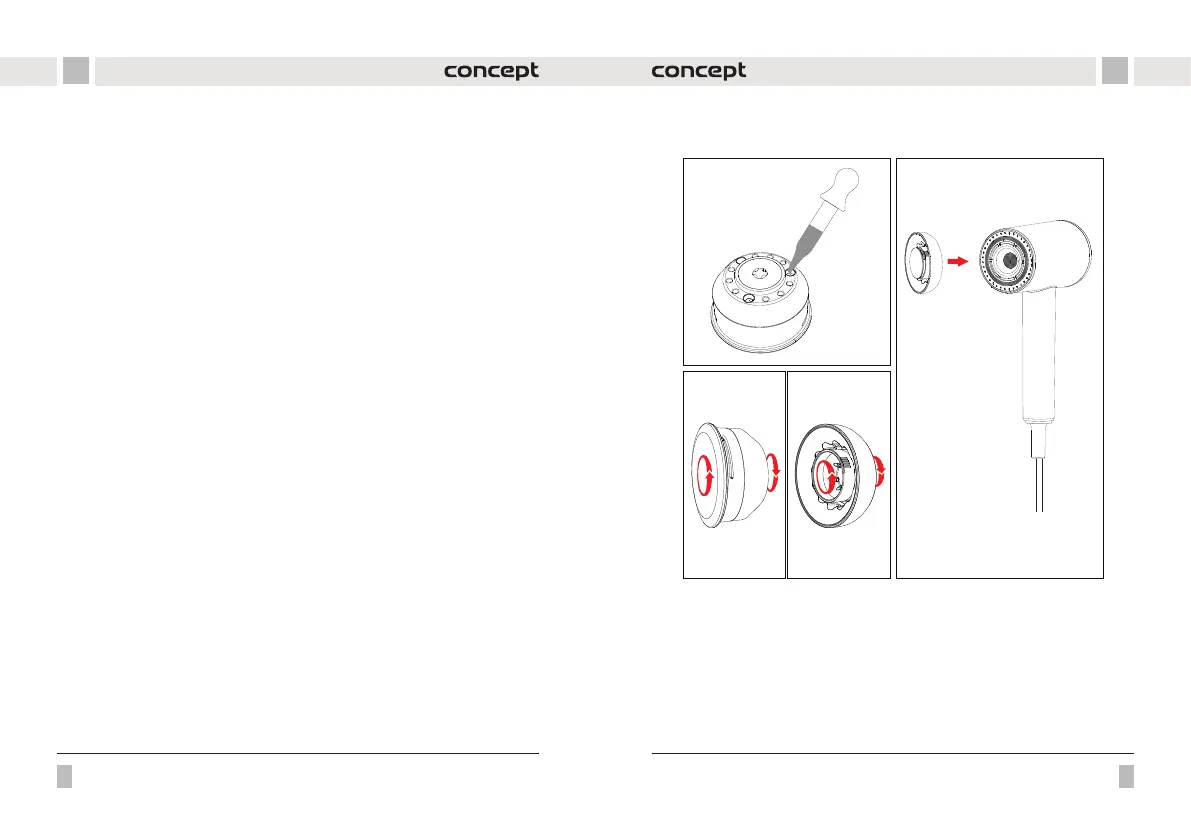 concept

concept