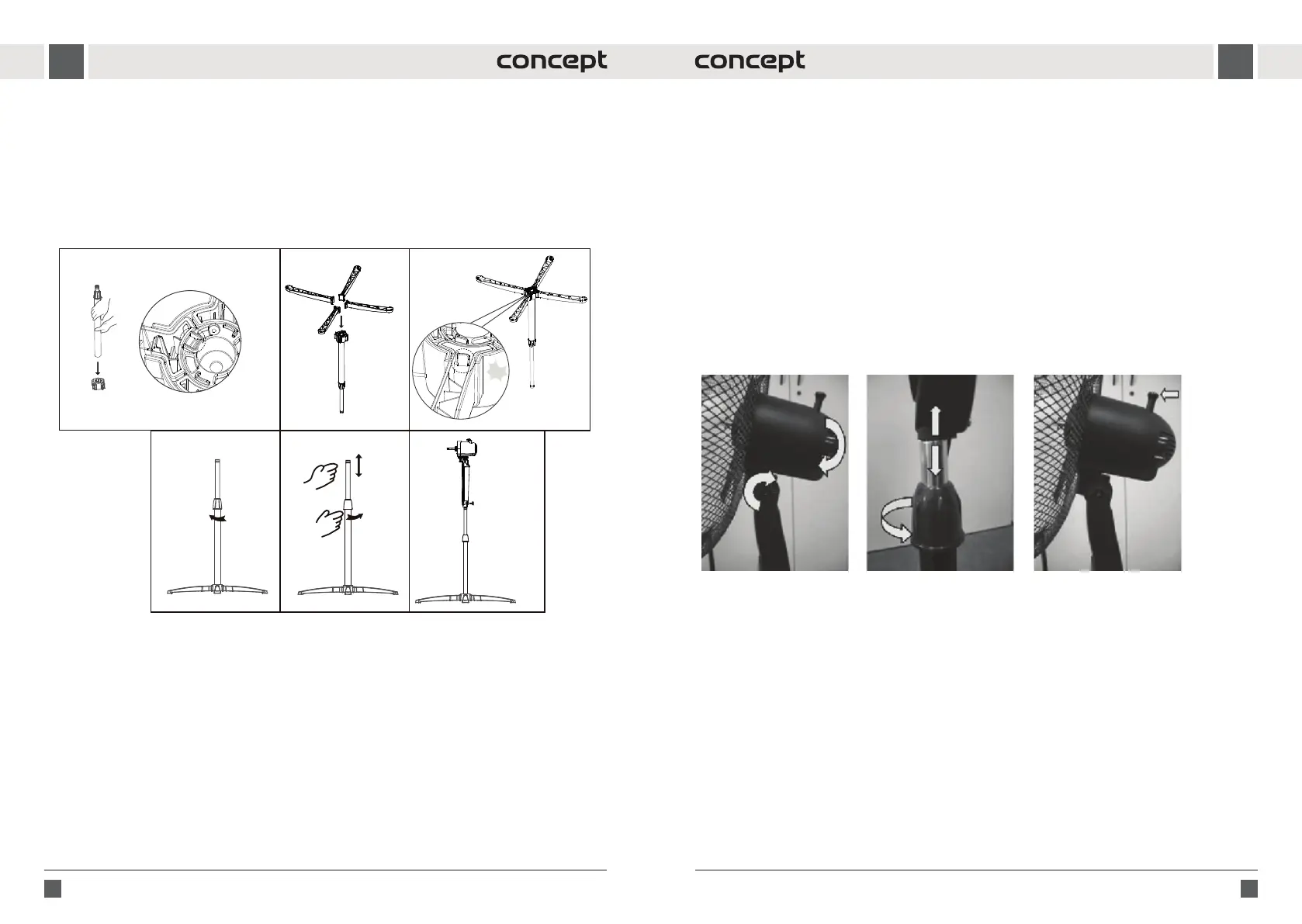 concept

concept