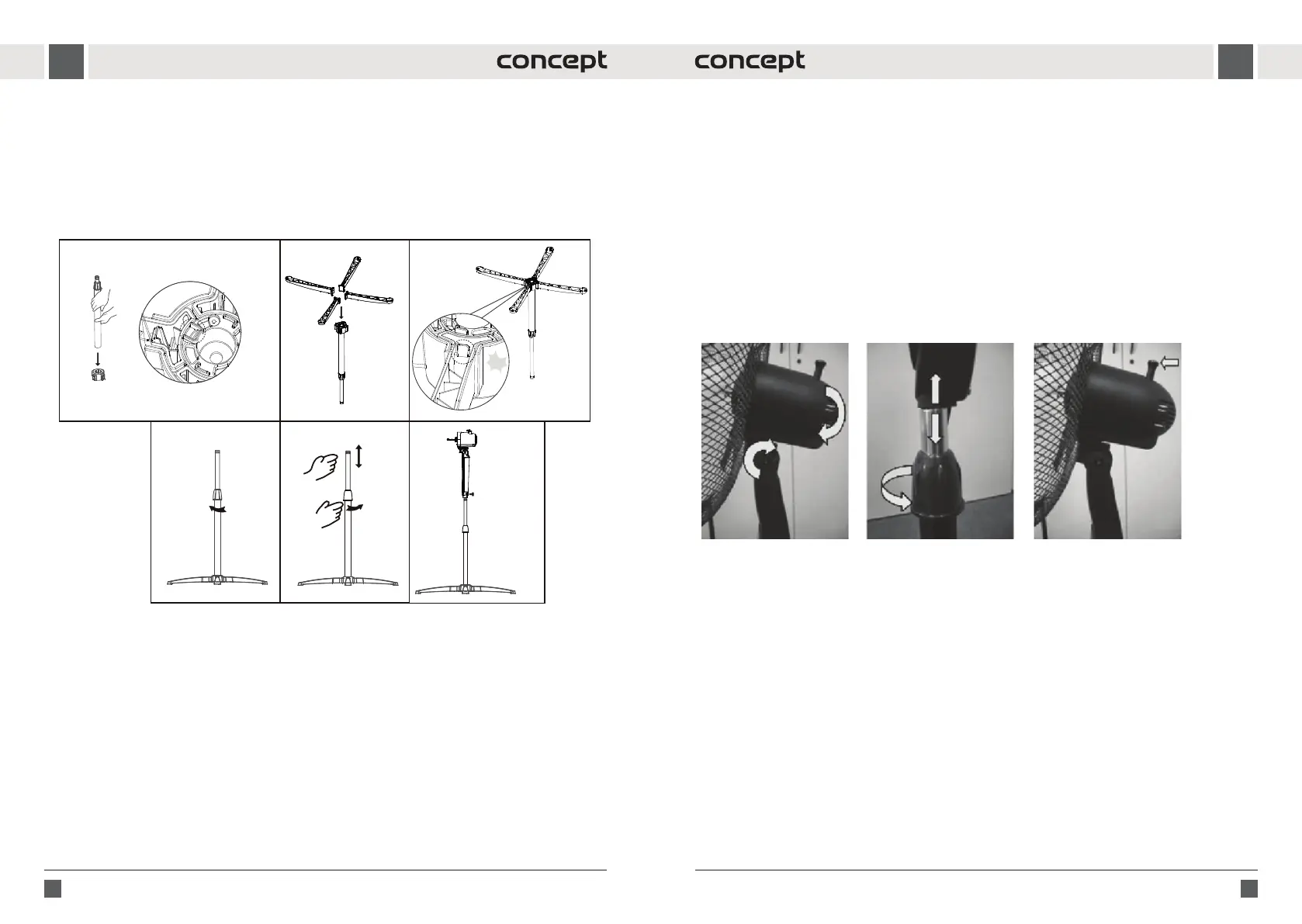 concept

concept