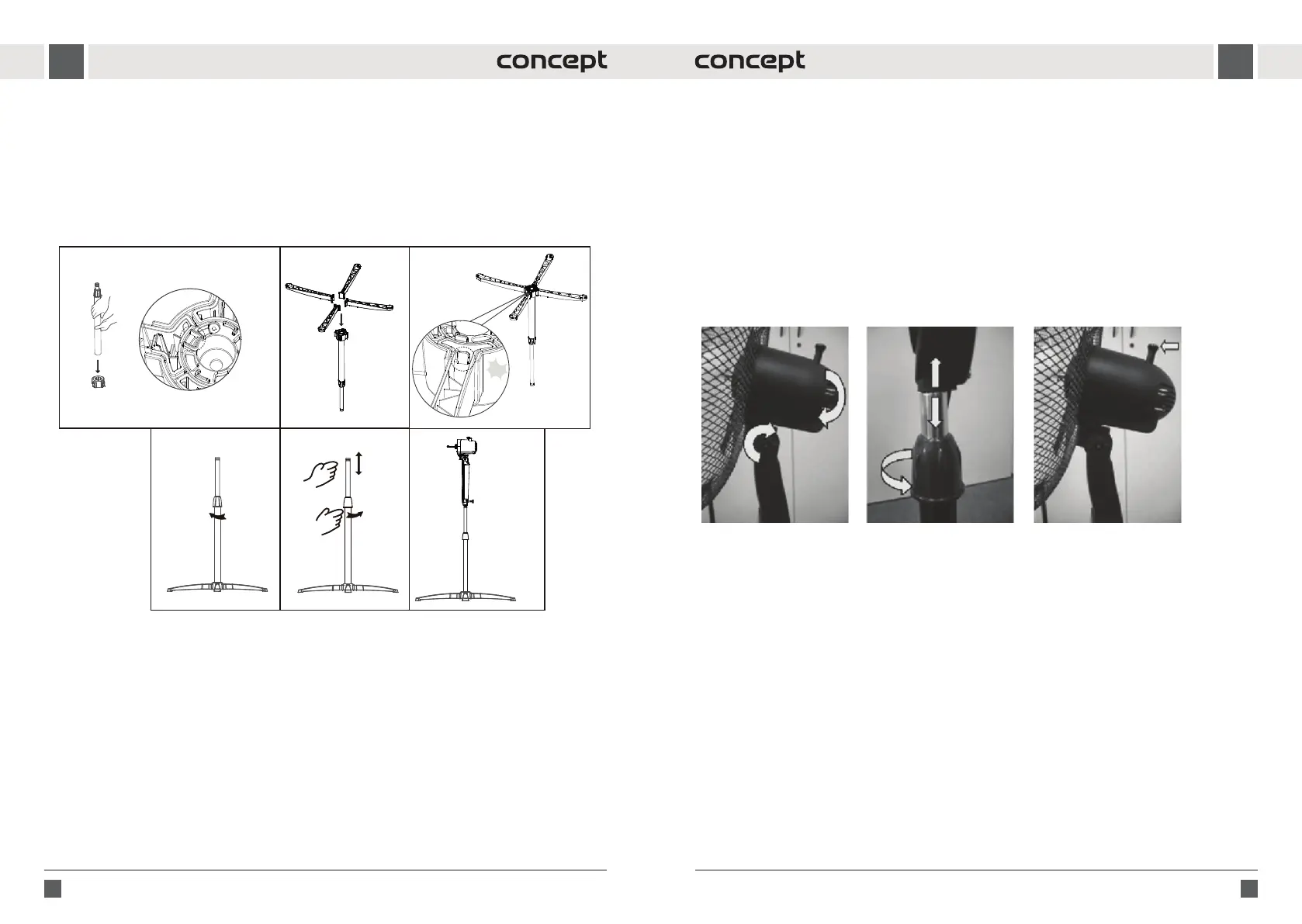 concept

concept