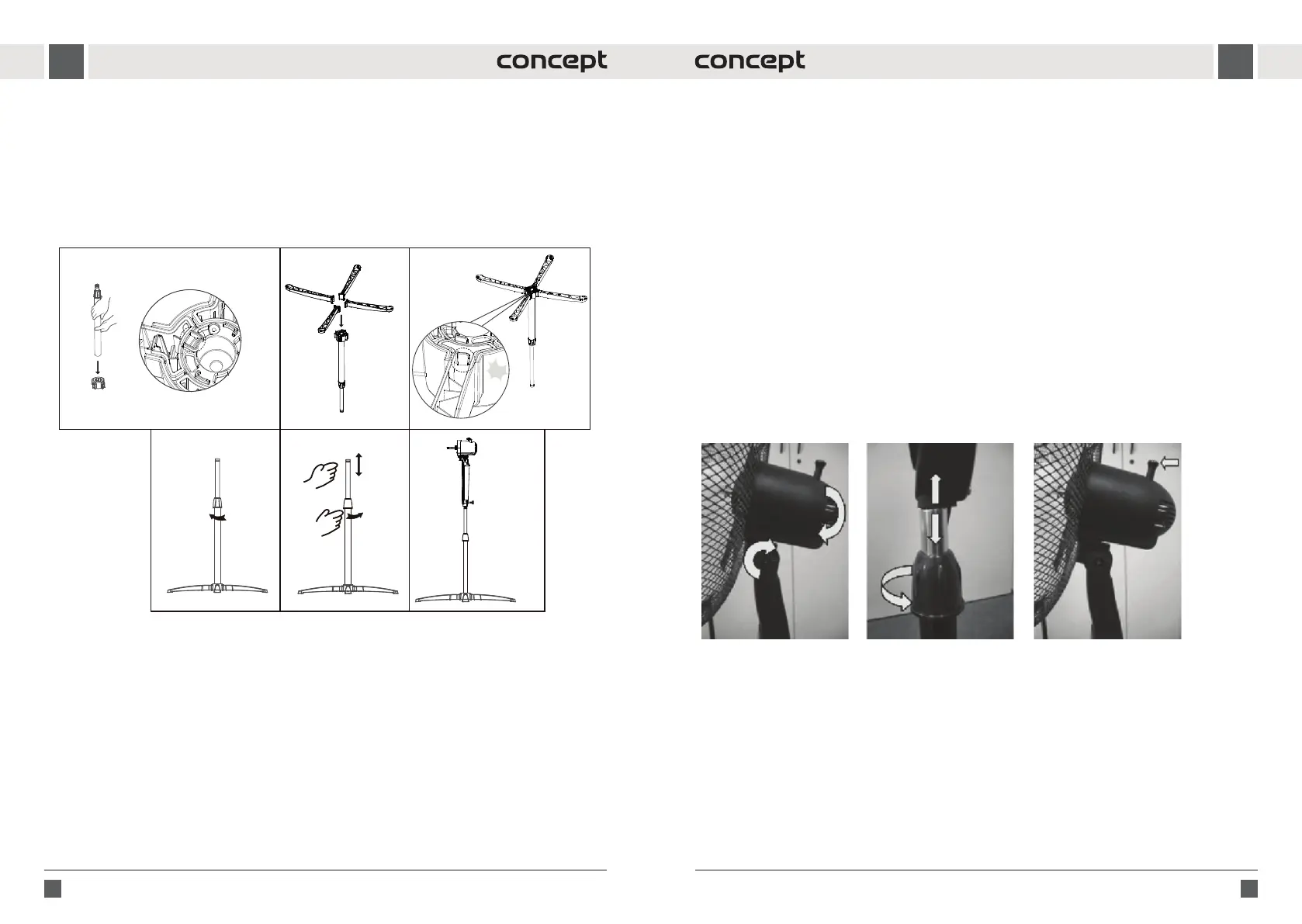 concept

concept