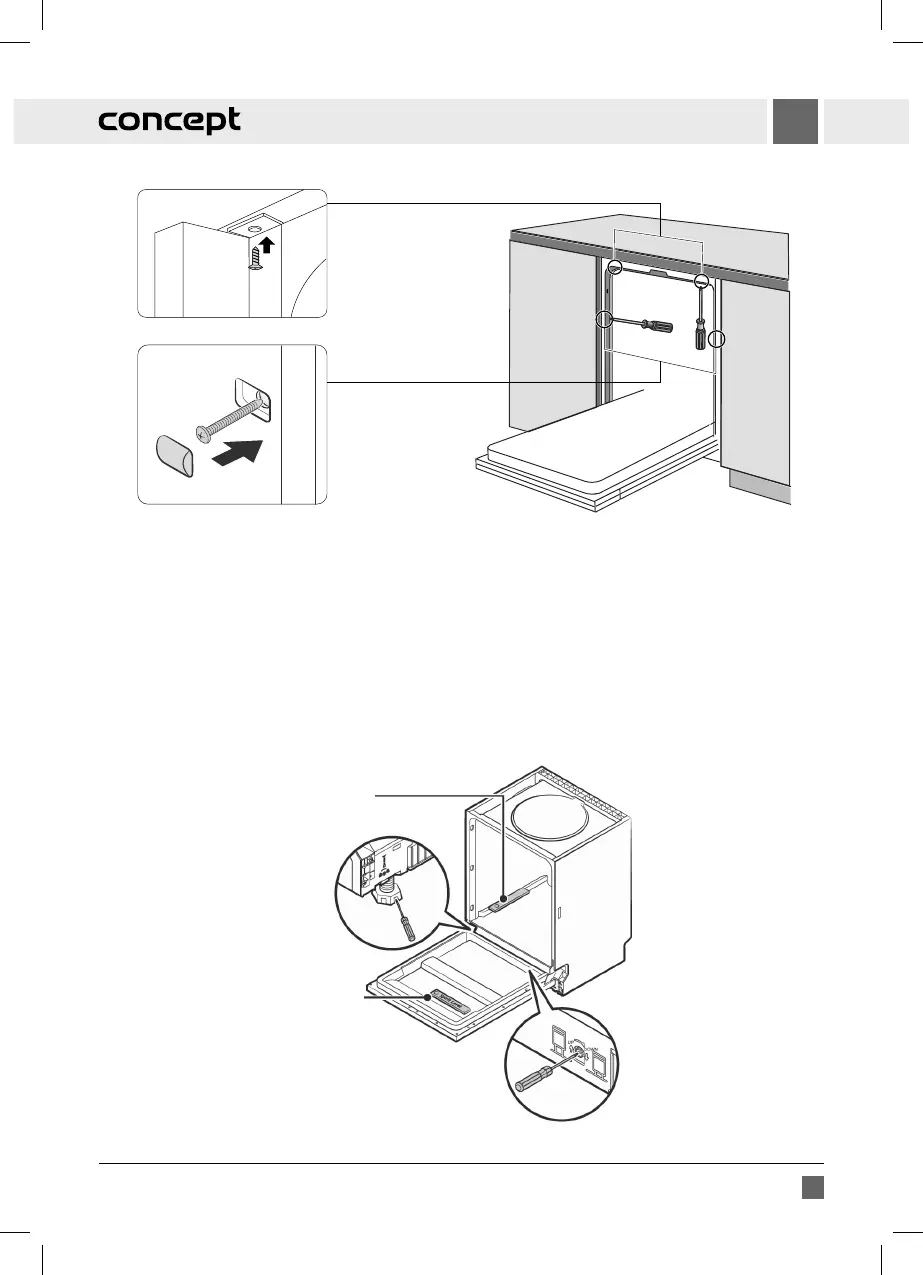 concept