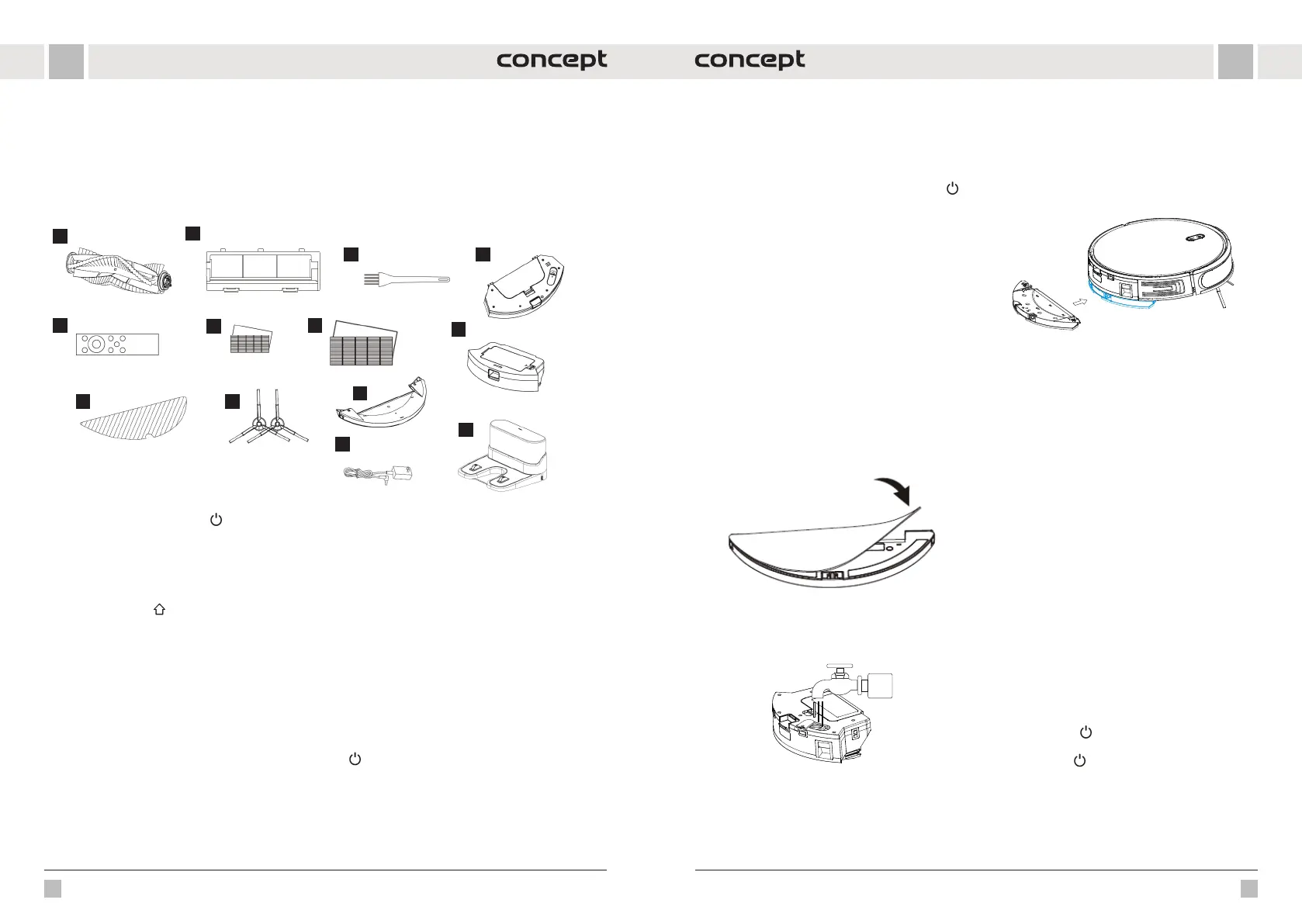 concept

concept