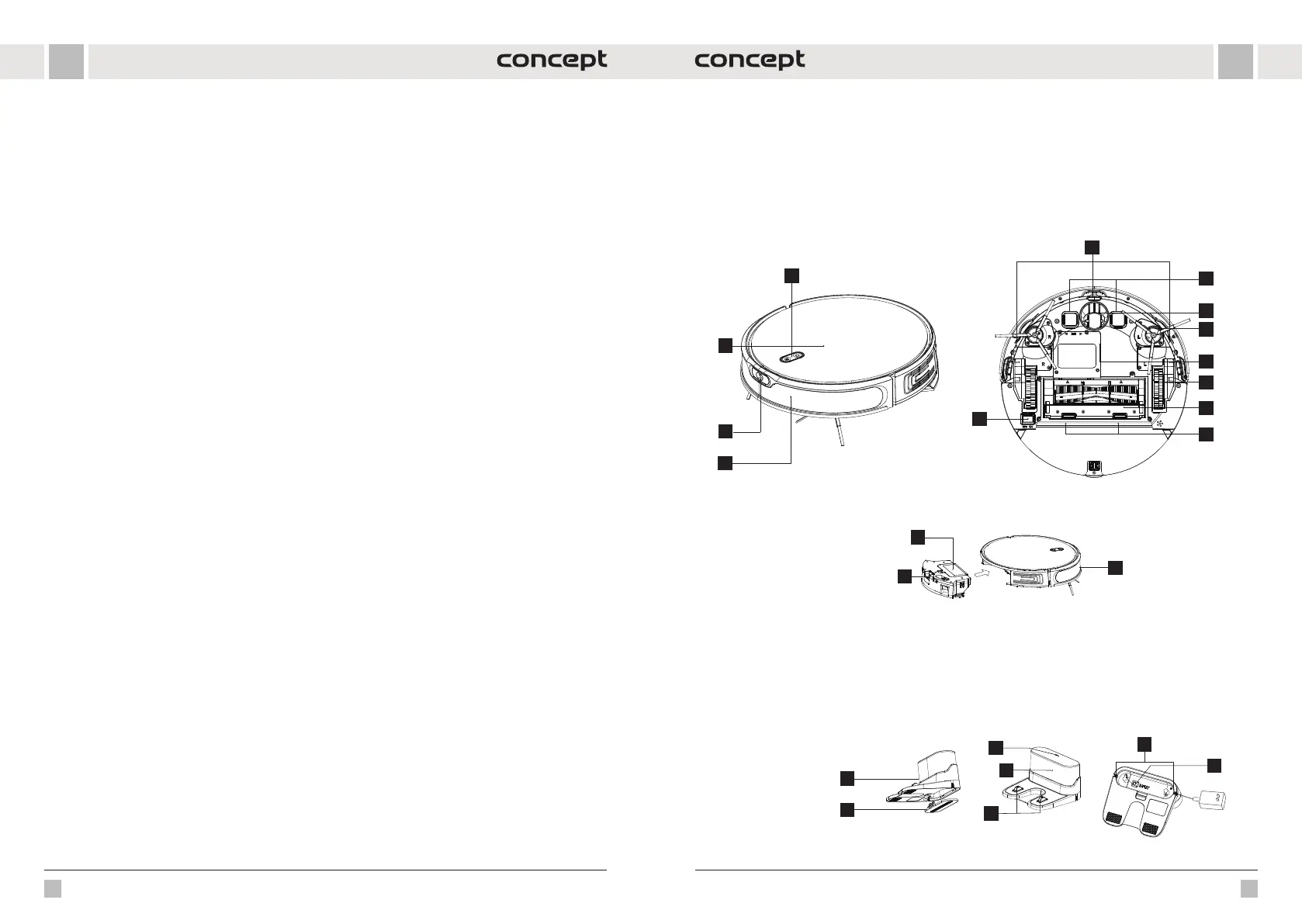 concept

concept