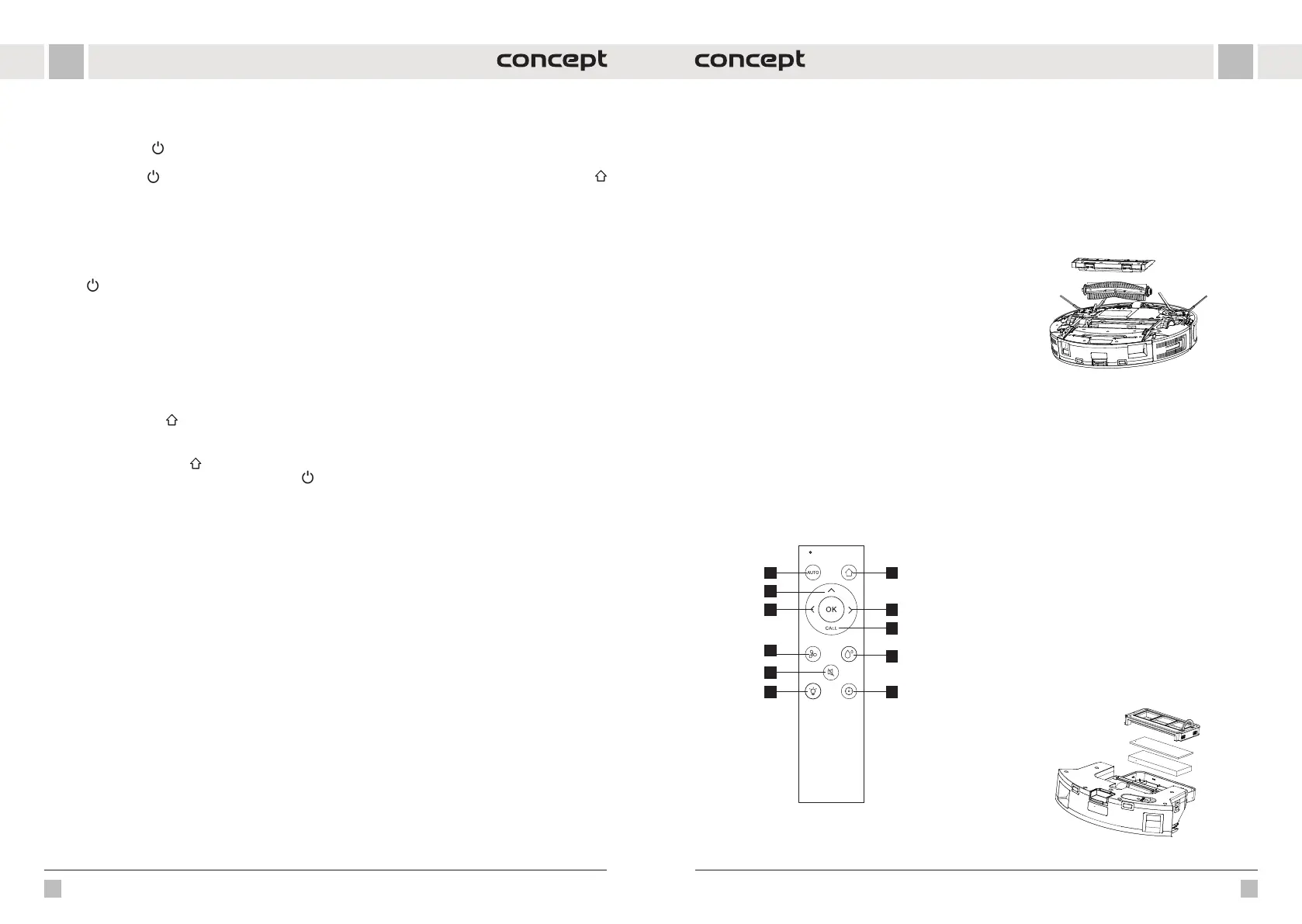 concept

concept

AUTO

OK

CALL