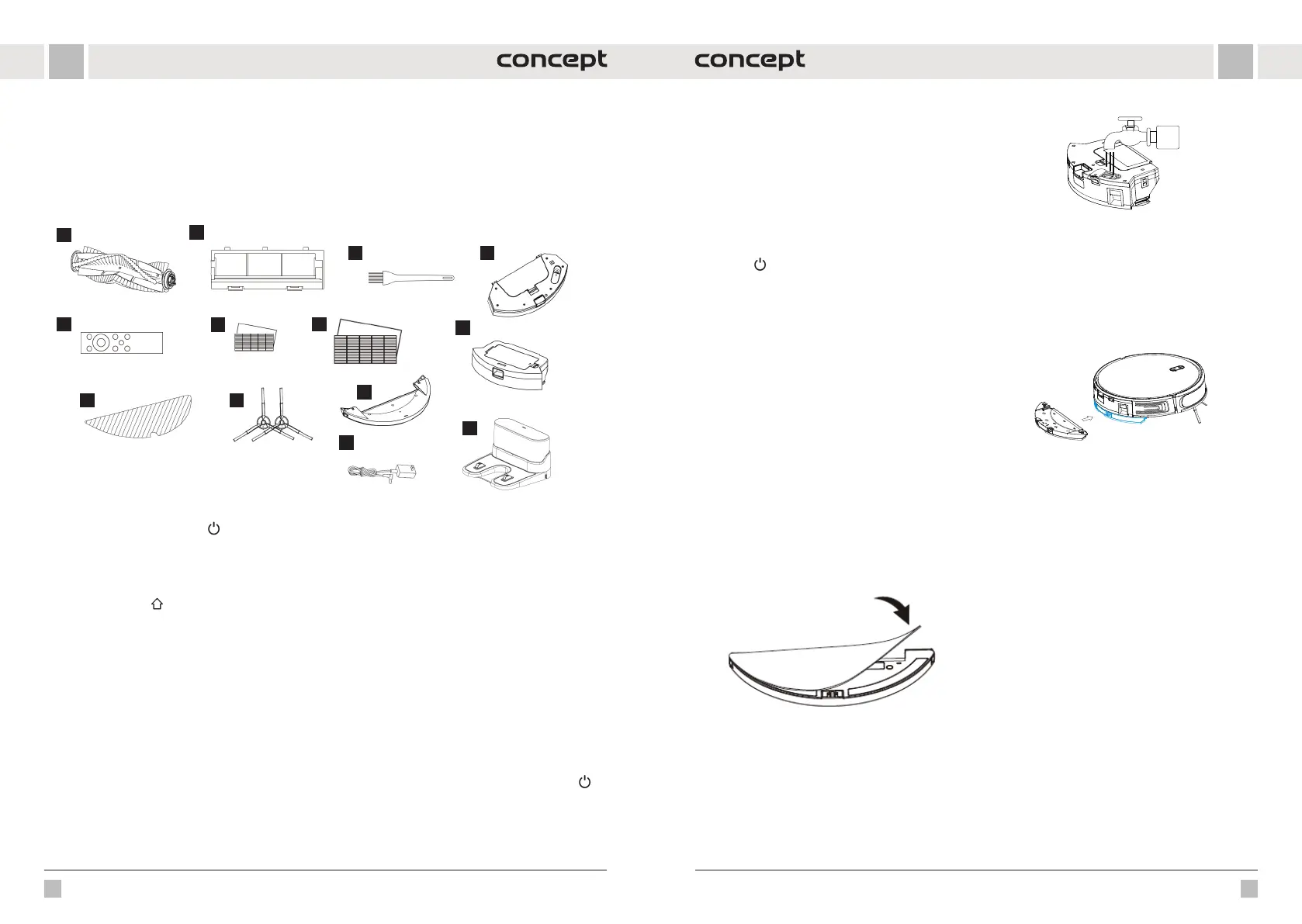 concept

concept