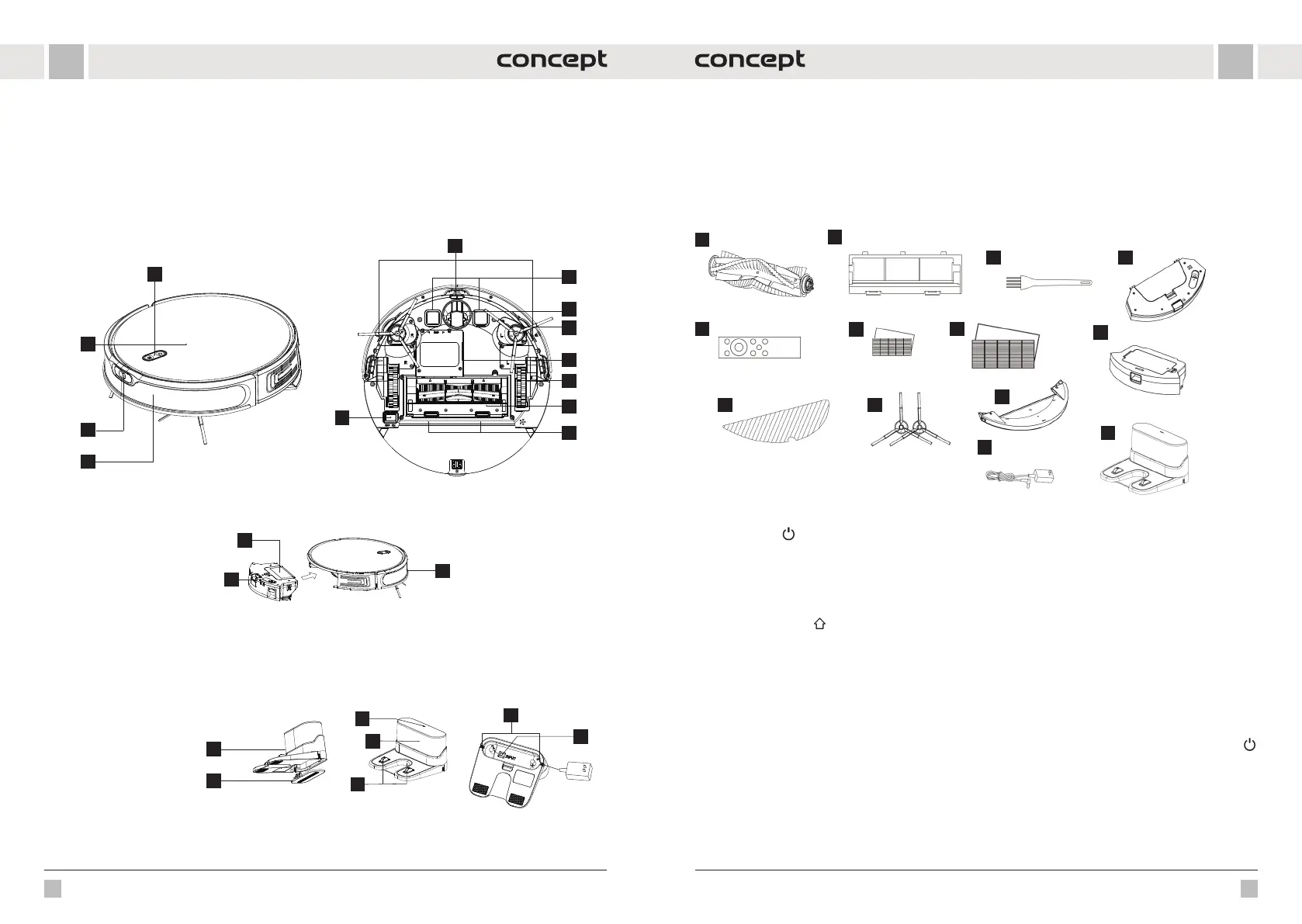 concept concept