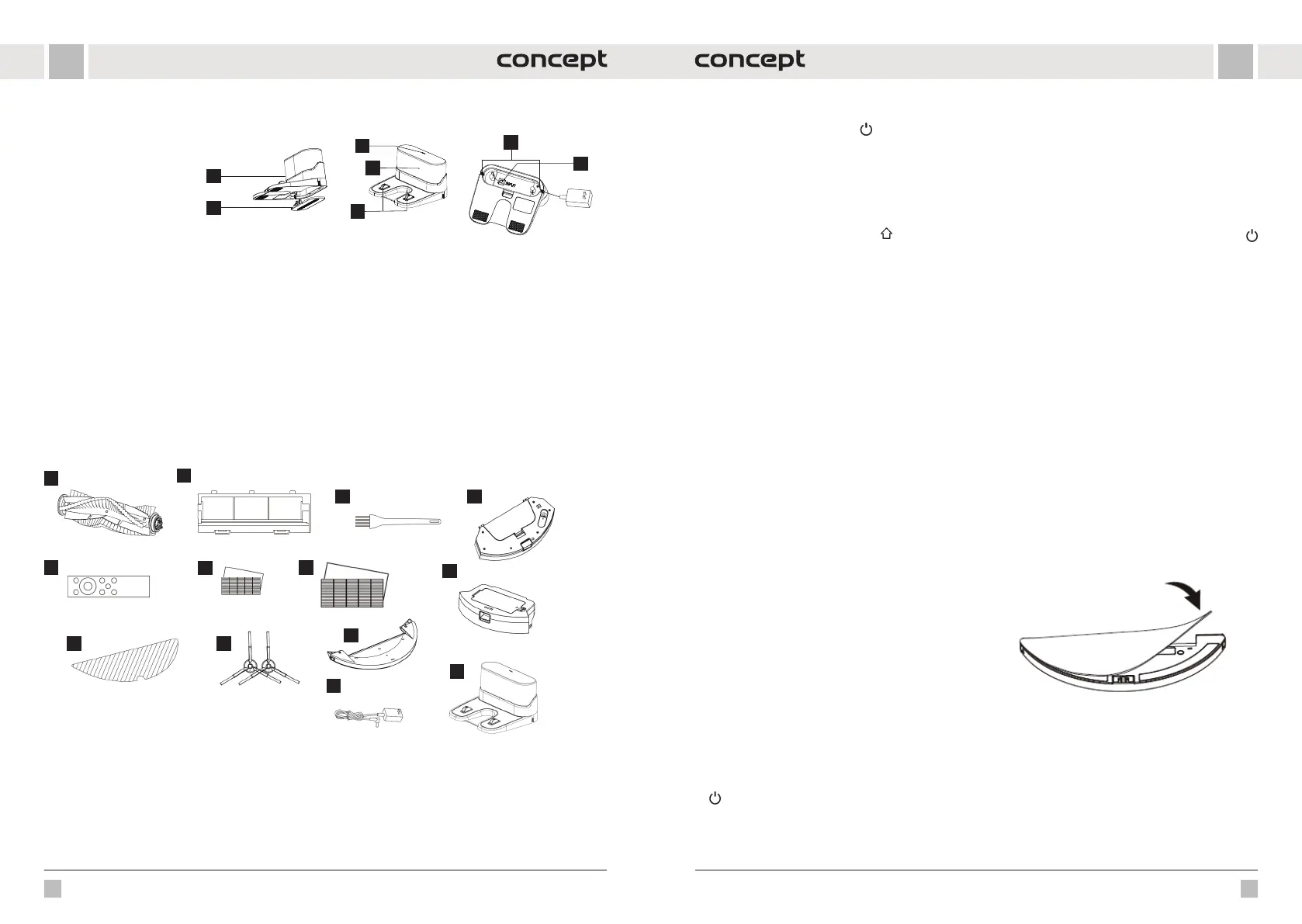 concept

concept