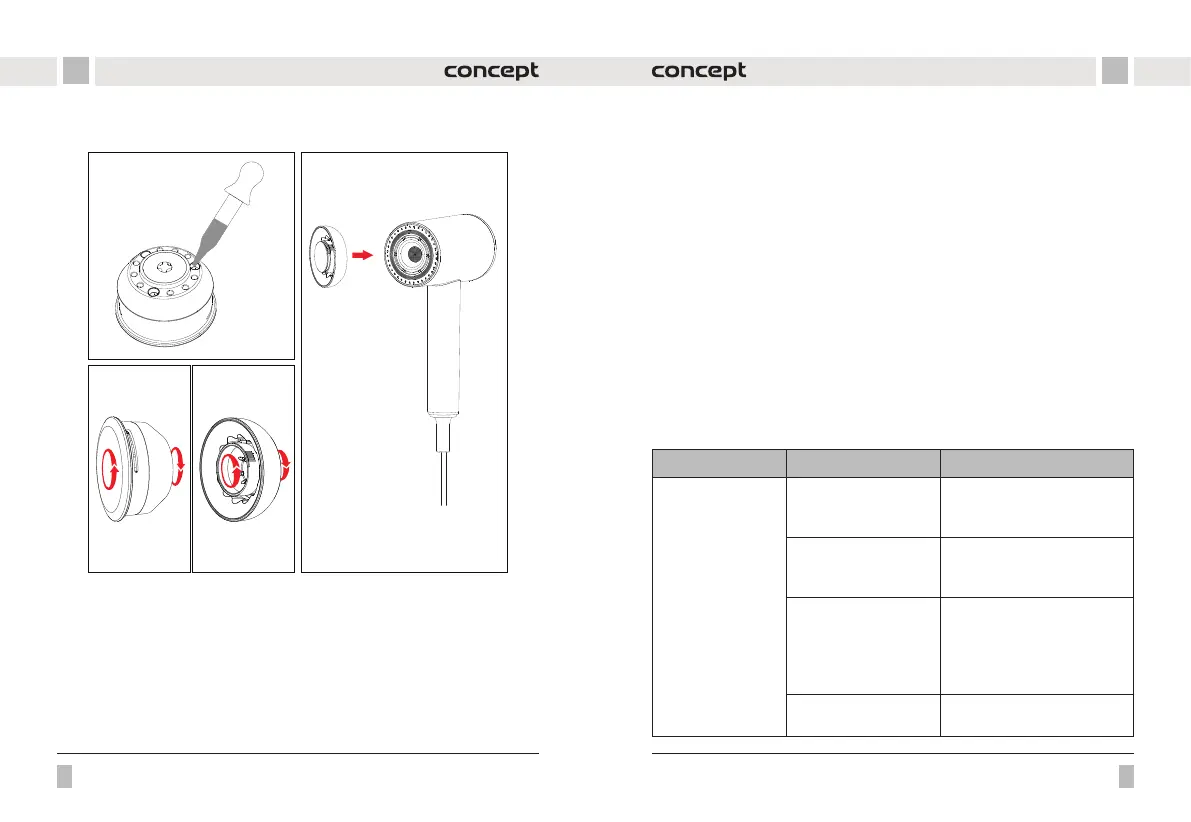 concept

concept