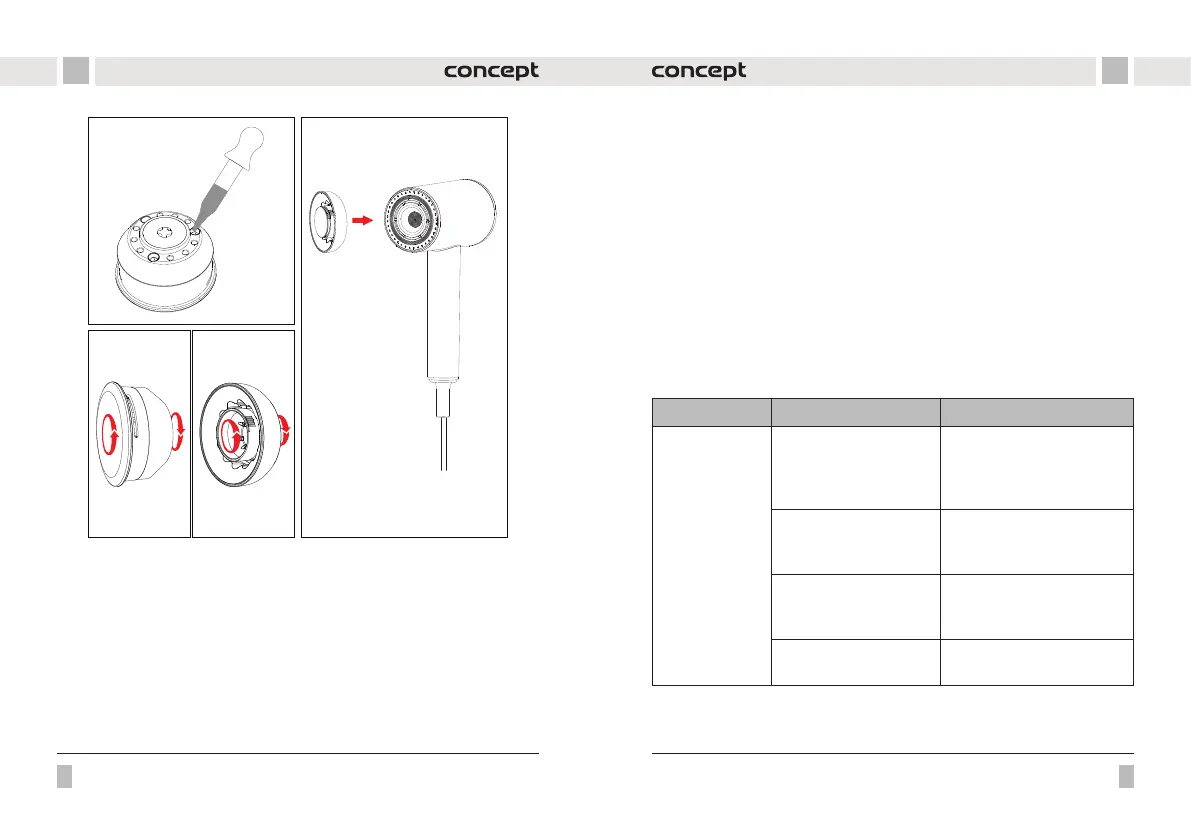 concept

concept