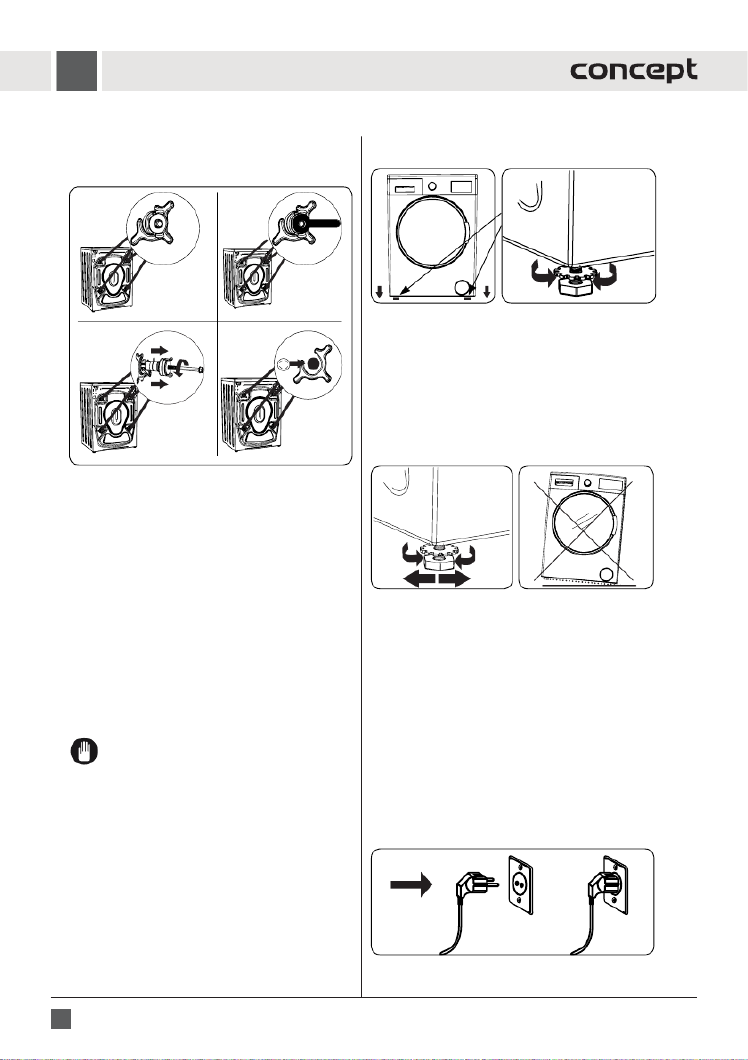 concept