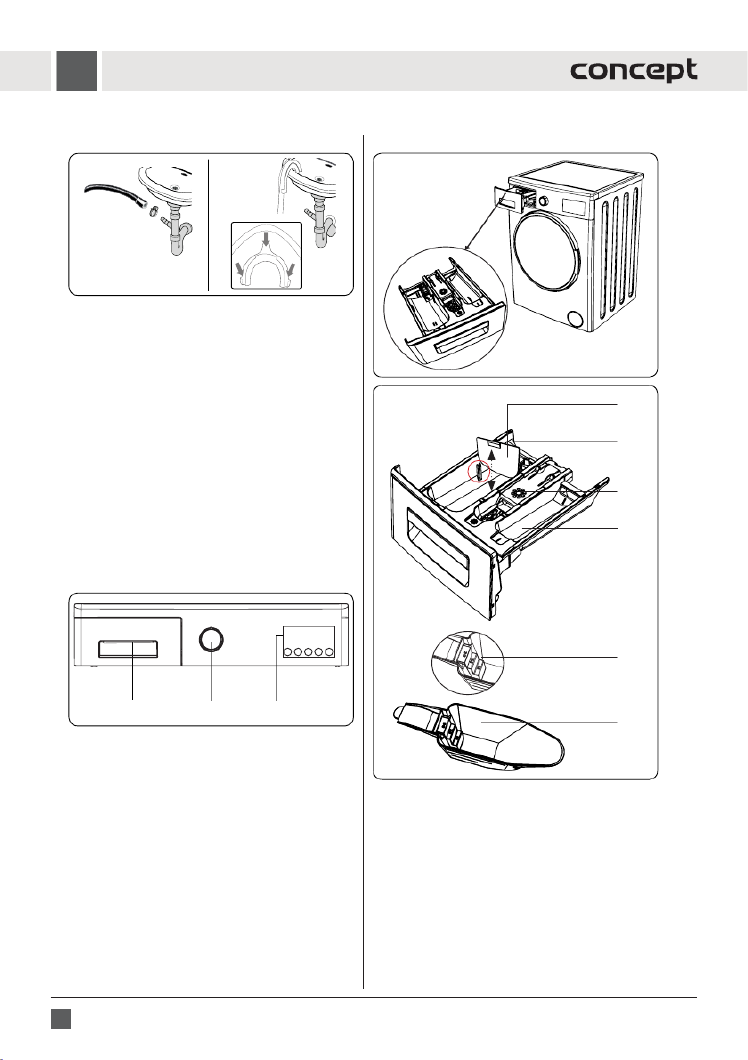 concept