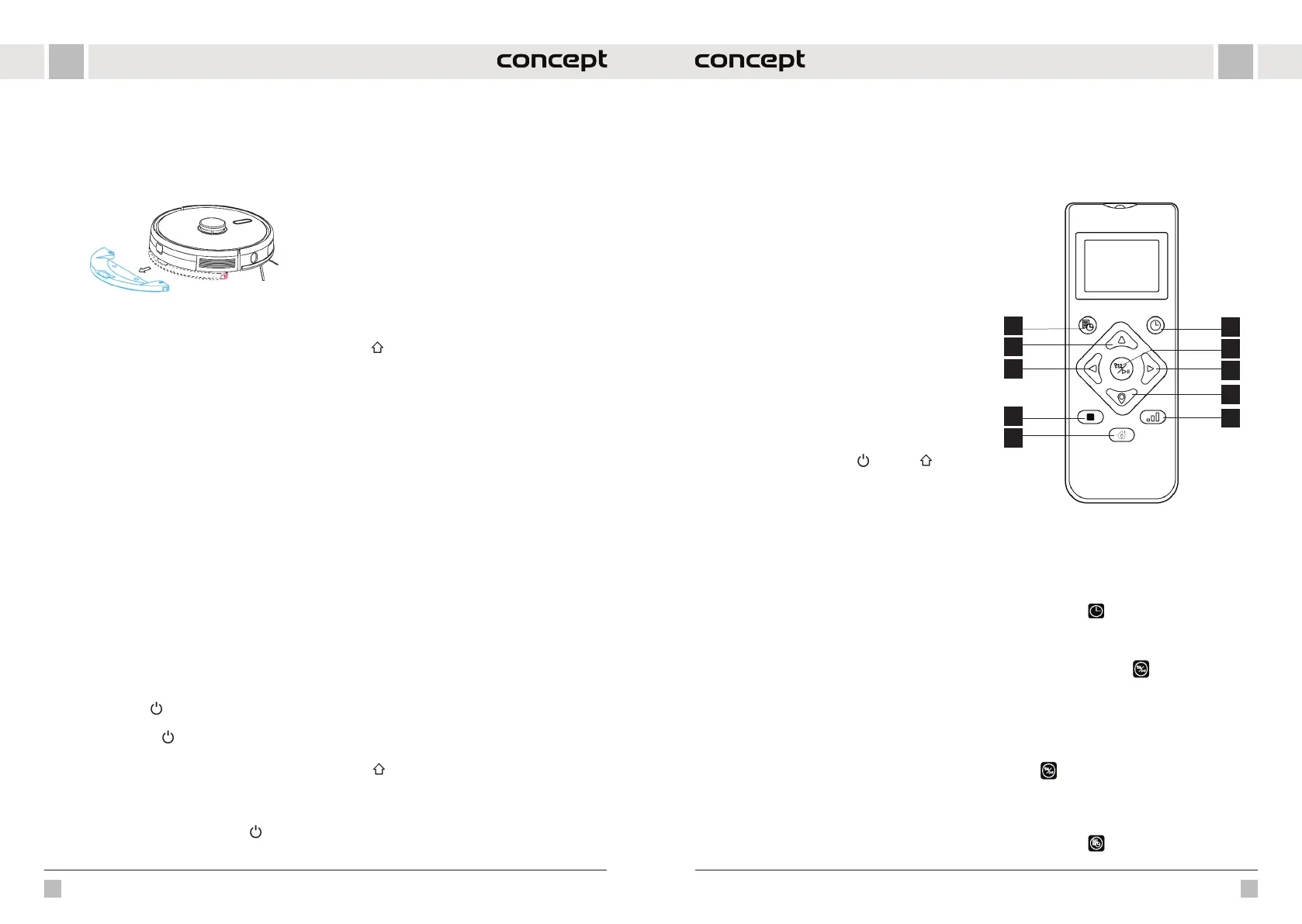 concept

concept