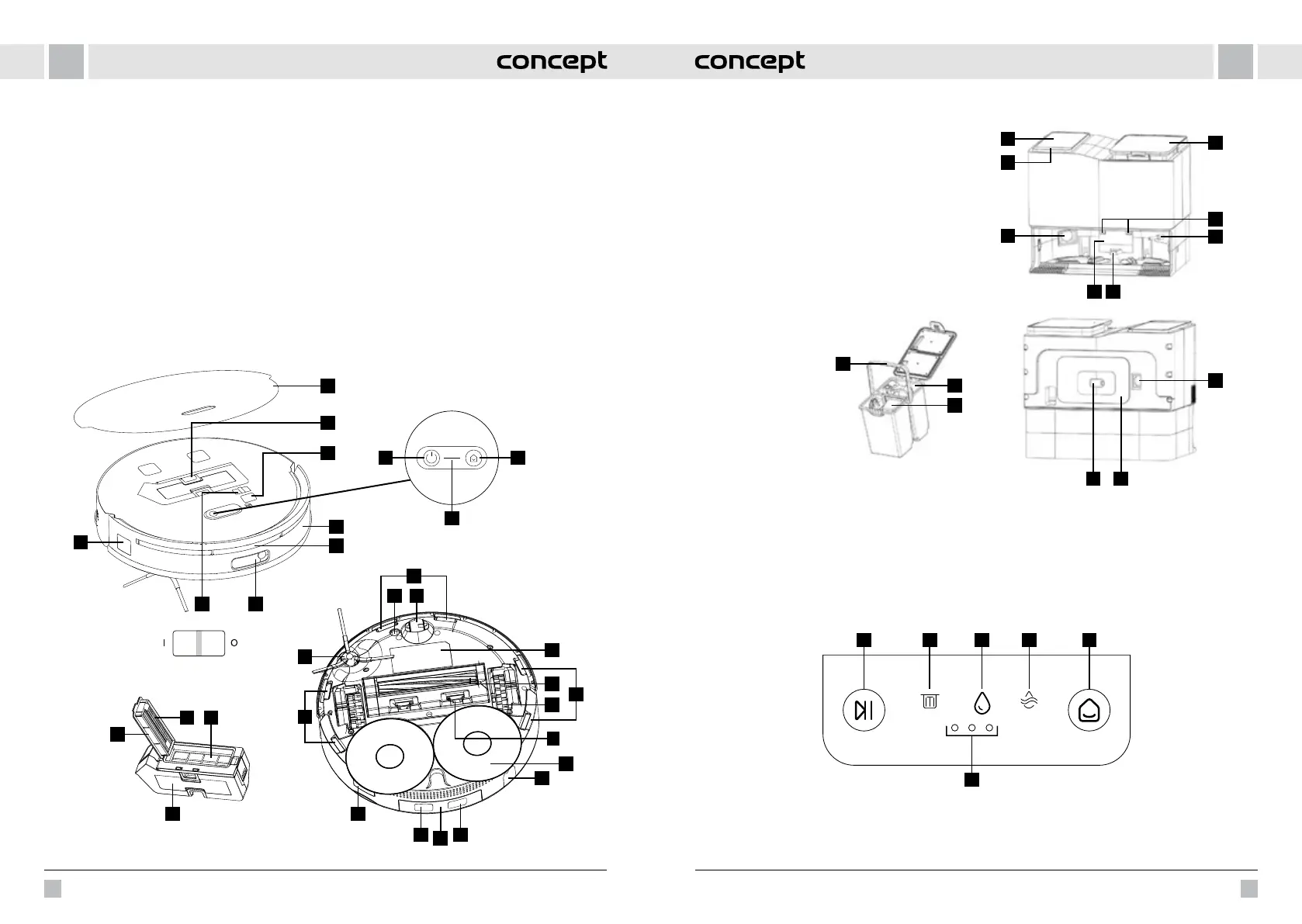 concept

concept

I O