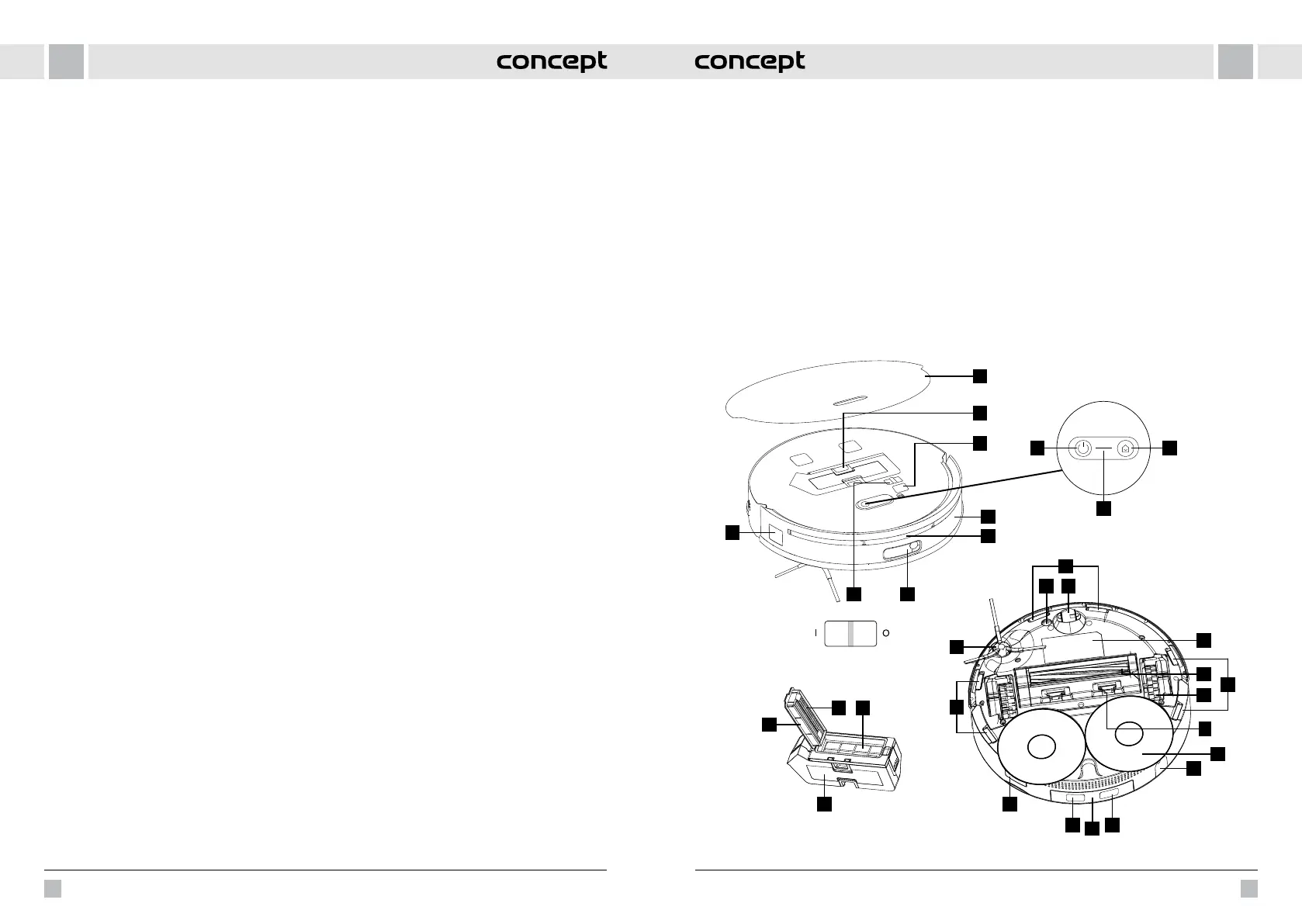 concept

concept

I

O