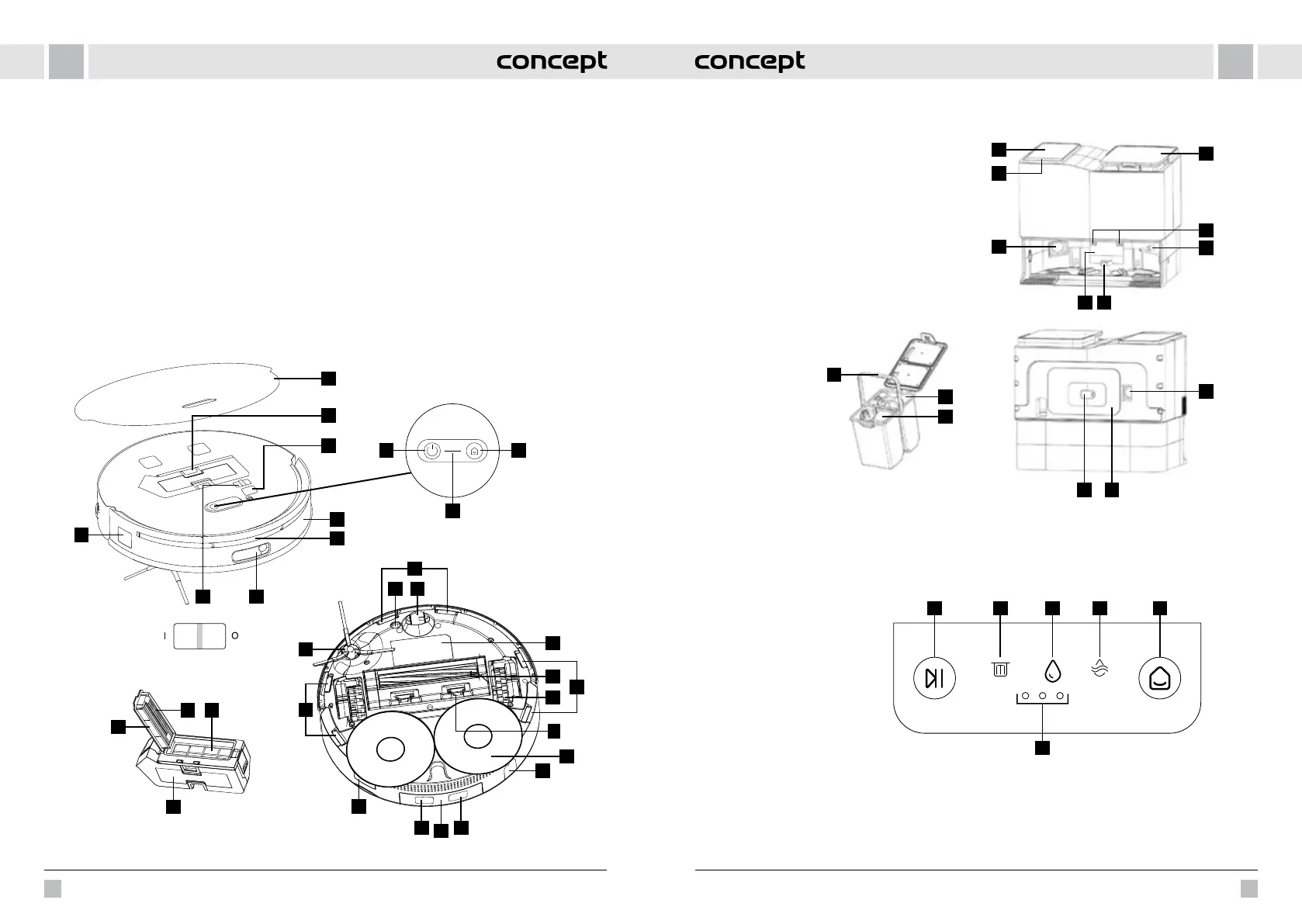 concept

concept

I O