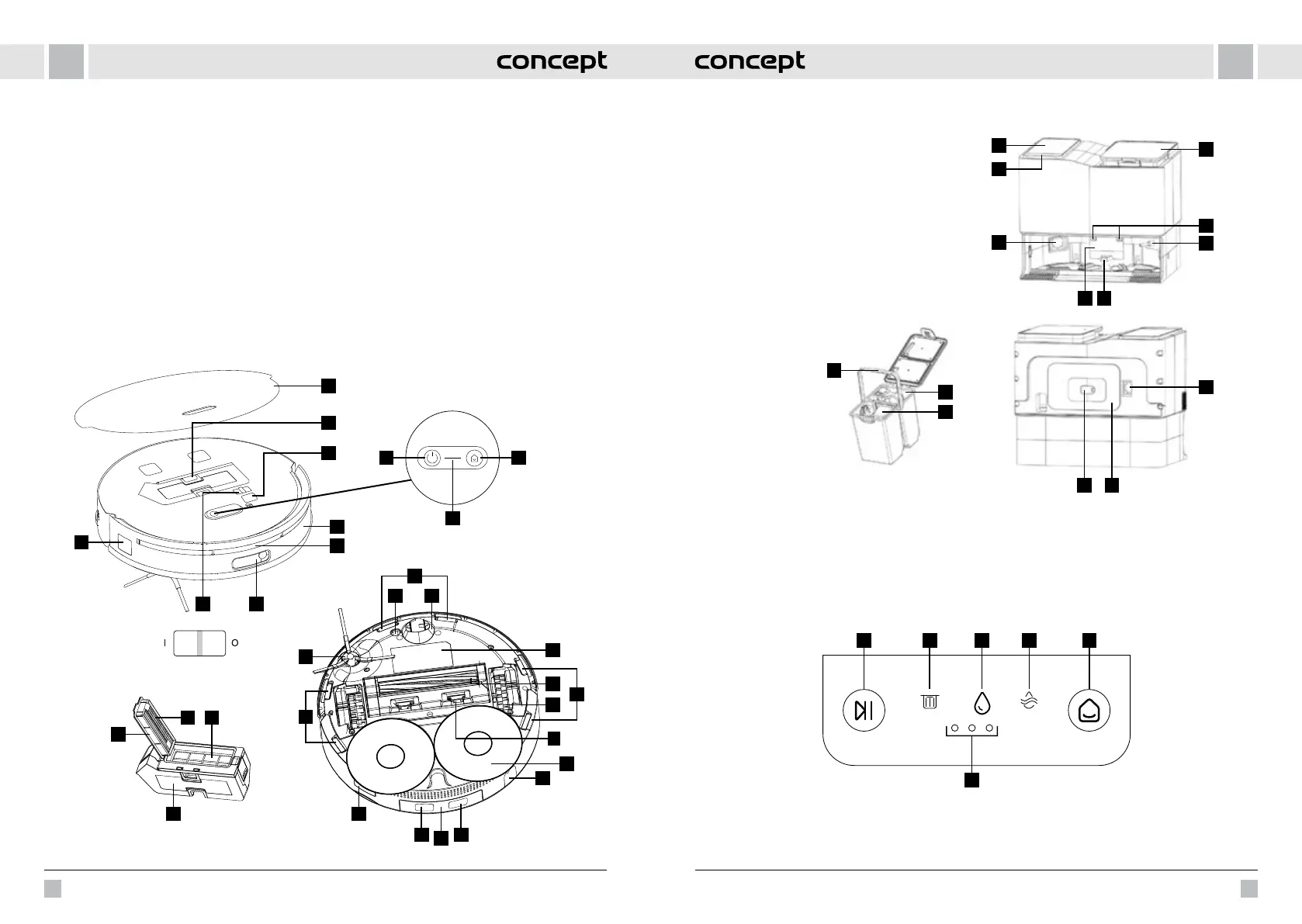 concept

concept

I O