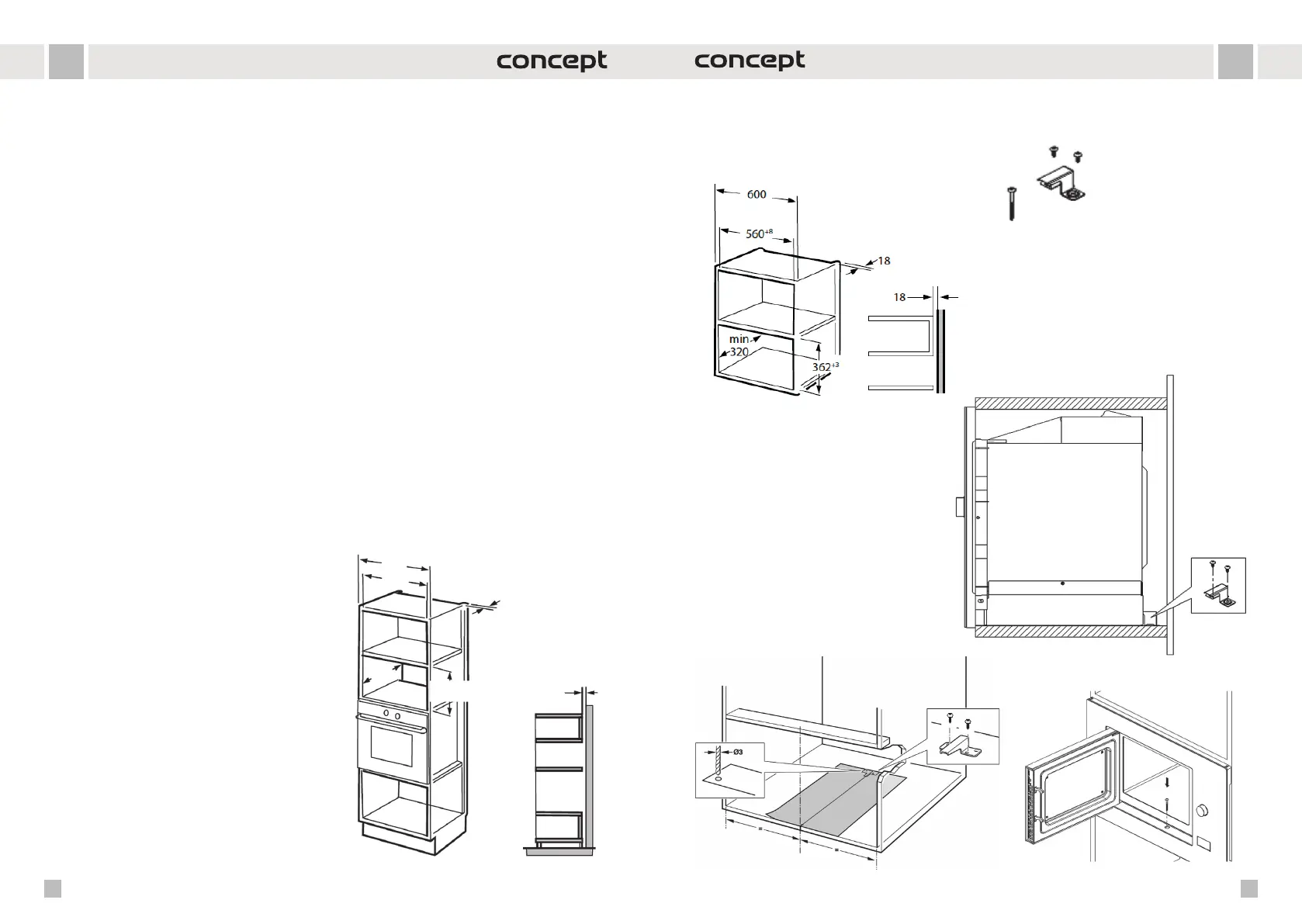 concept

concept

600

$560^{+8}$

18

18

min
320

$362^{+3}$

Ø3