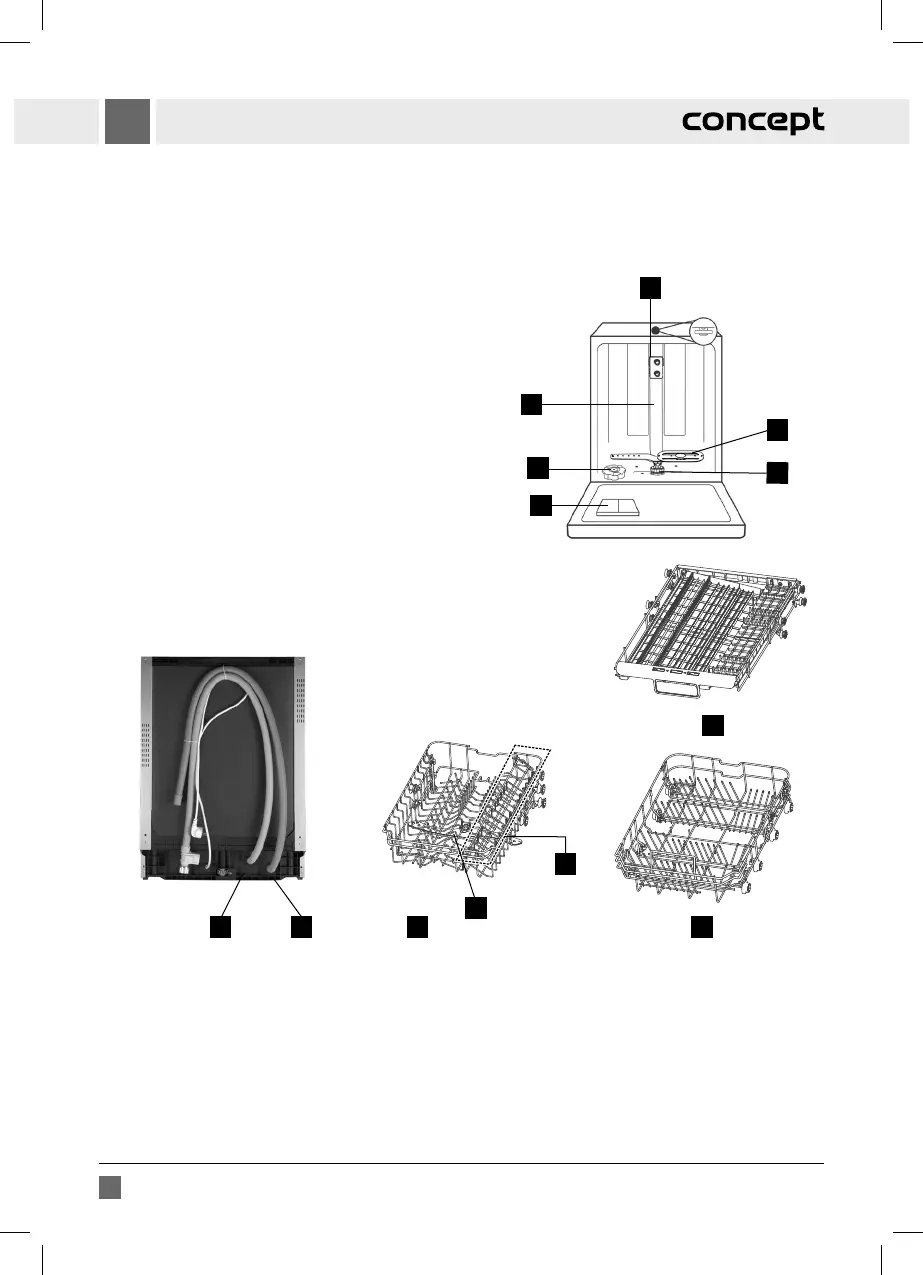 concept