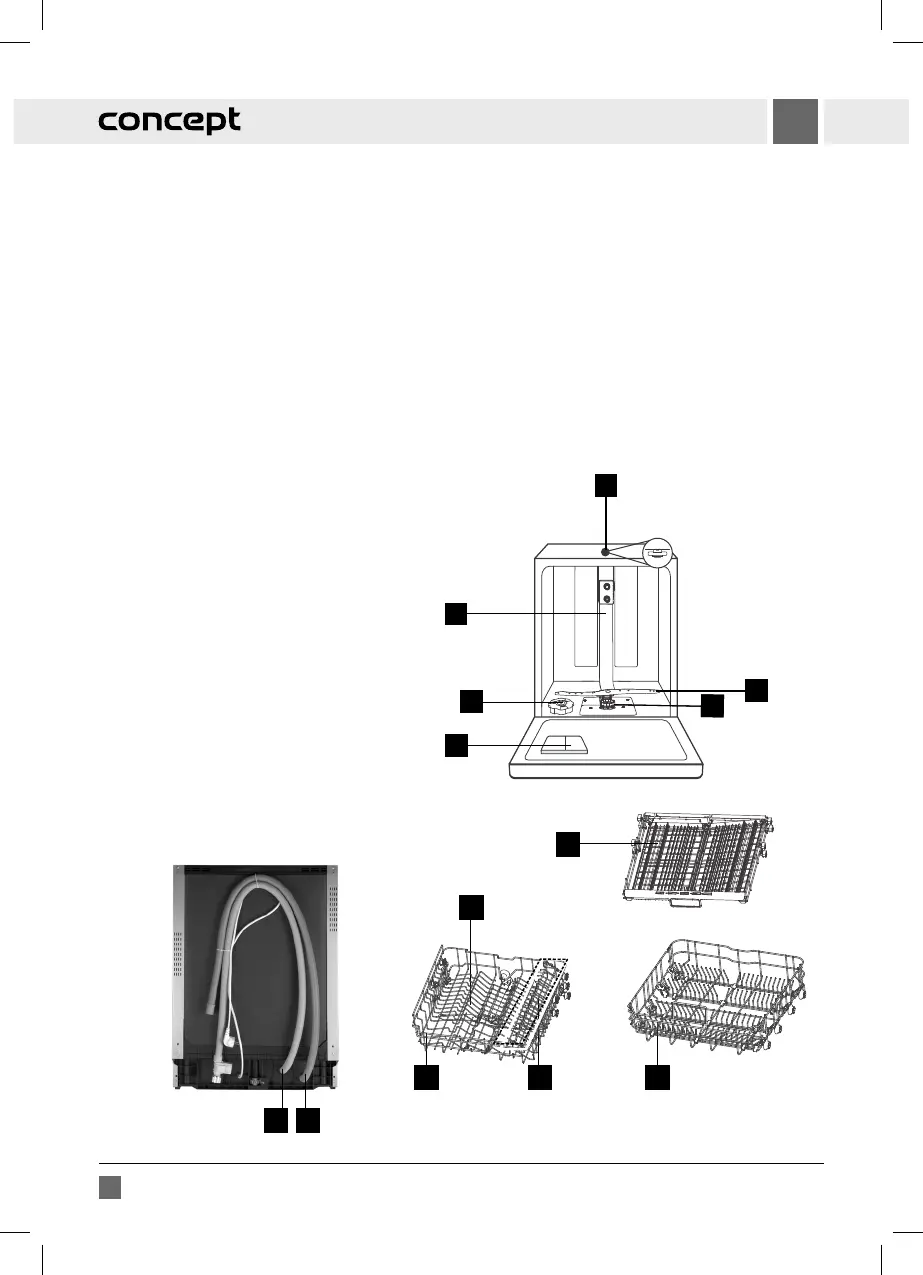 concept